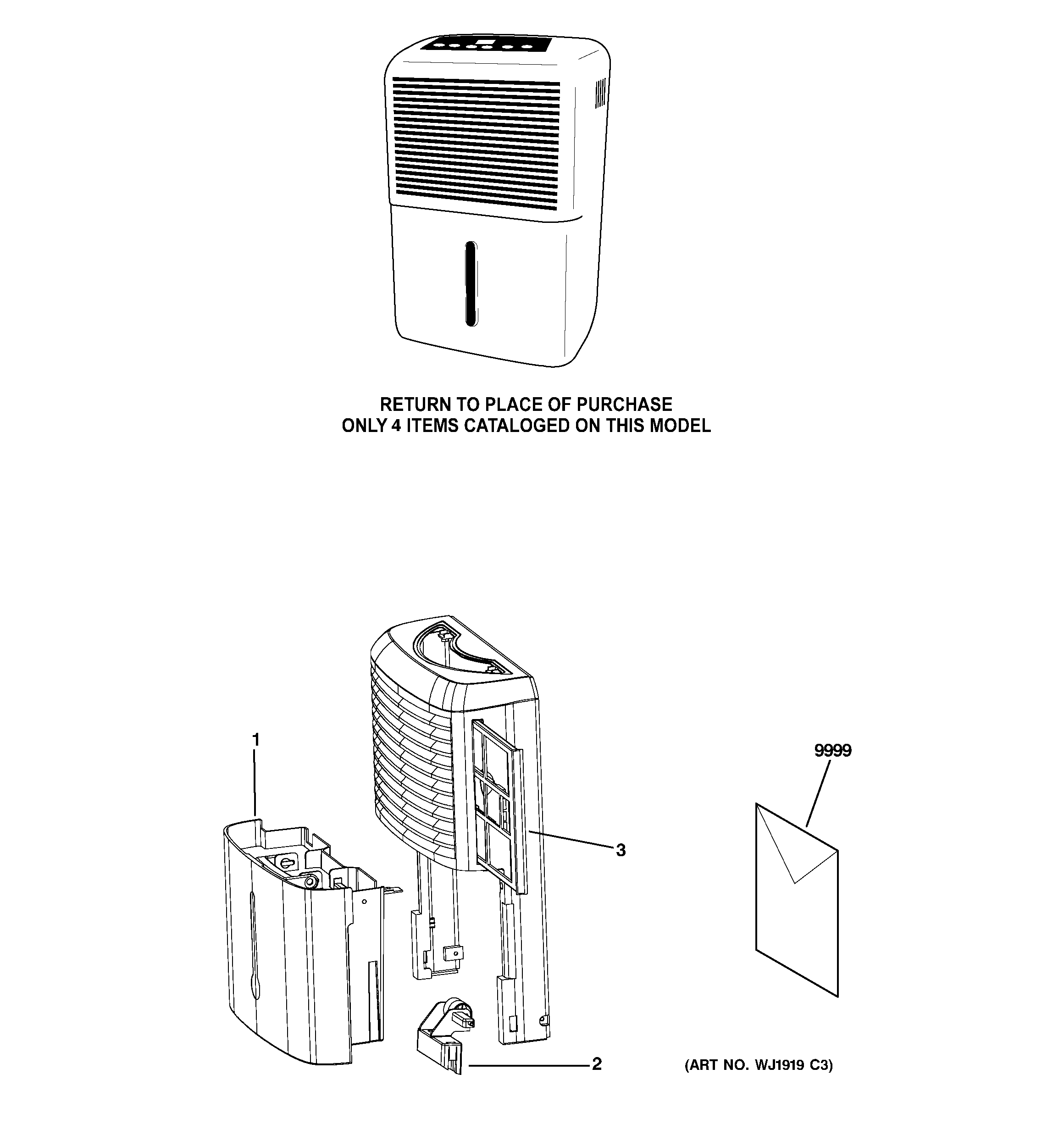 RETURN TO PLACE OF PURCHASE
ONLY 4 ITEMS CATALOGED ON THIS MODEL

1

9999

3

2

(ART NO. WJ1919 C3)