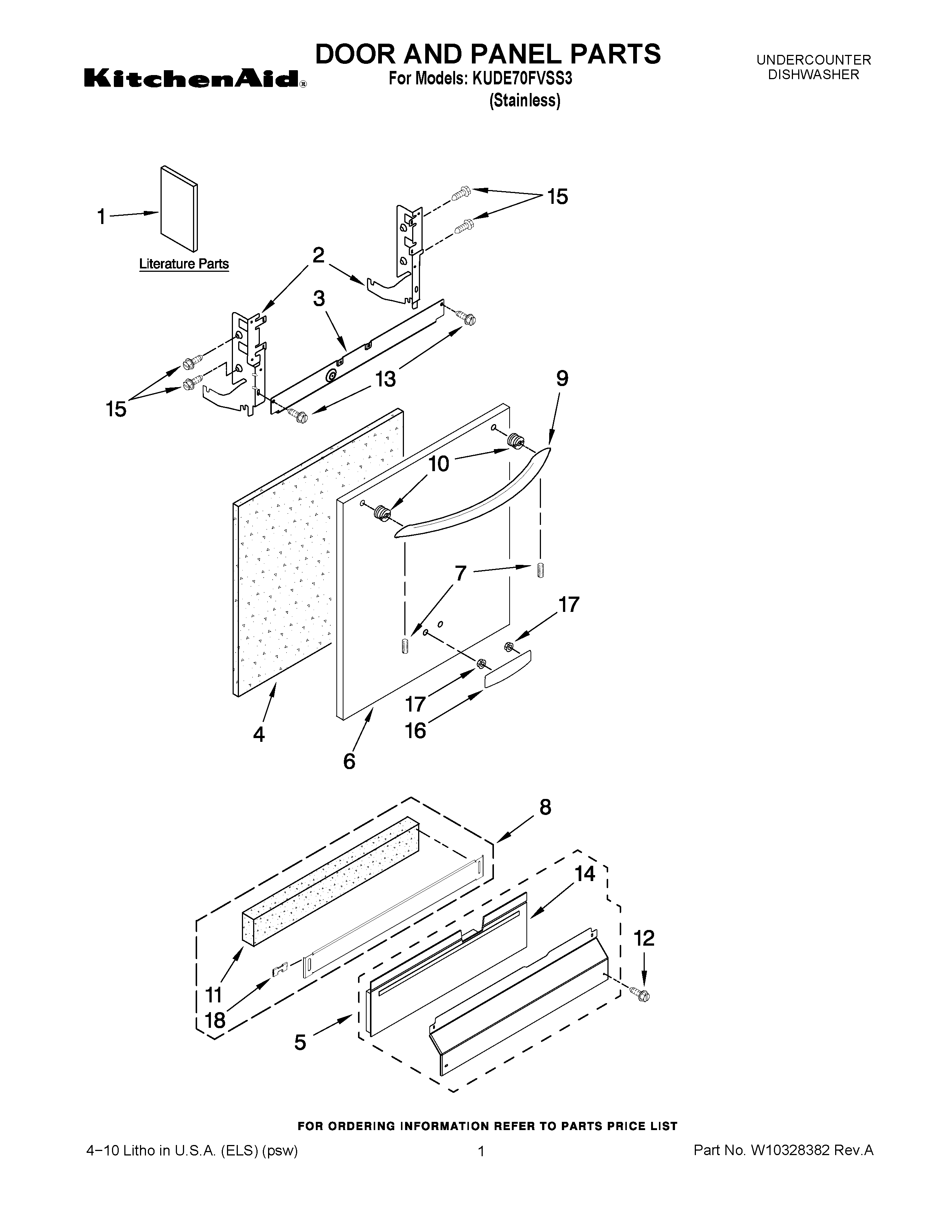 KitchenAid®

DOOR AND PANEL PARTS
For Models: KUDE70FVSS3
(Stainless)

UNDERCOUNTER
DISHWASHER

1
Literature Parts
15
2
3
13
15
9
10
7
17
17
16
4
6
8
14
12
11
18
5

FOR ORDERING INFORMATION REFER TO PARTS PRICE LIST

4−10 Litho in U.S.A. (ELS) (psw)
1
Part No. W10328382 Rev.A