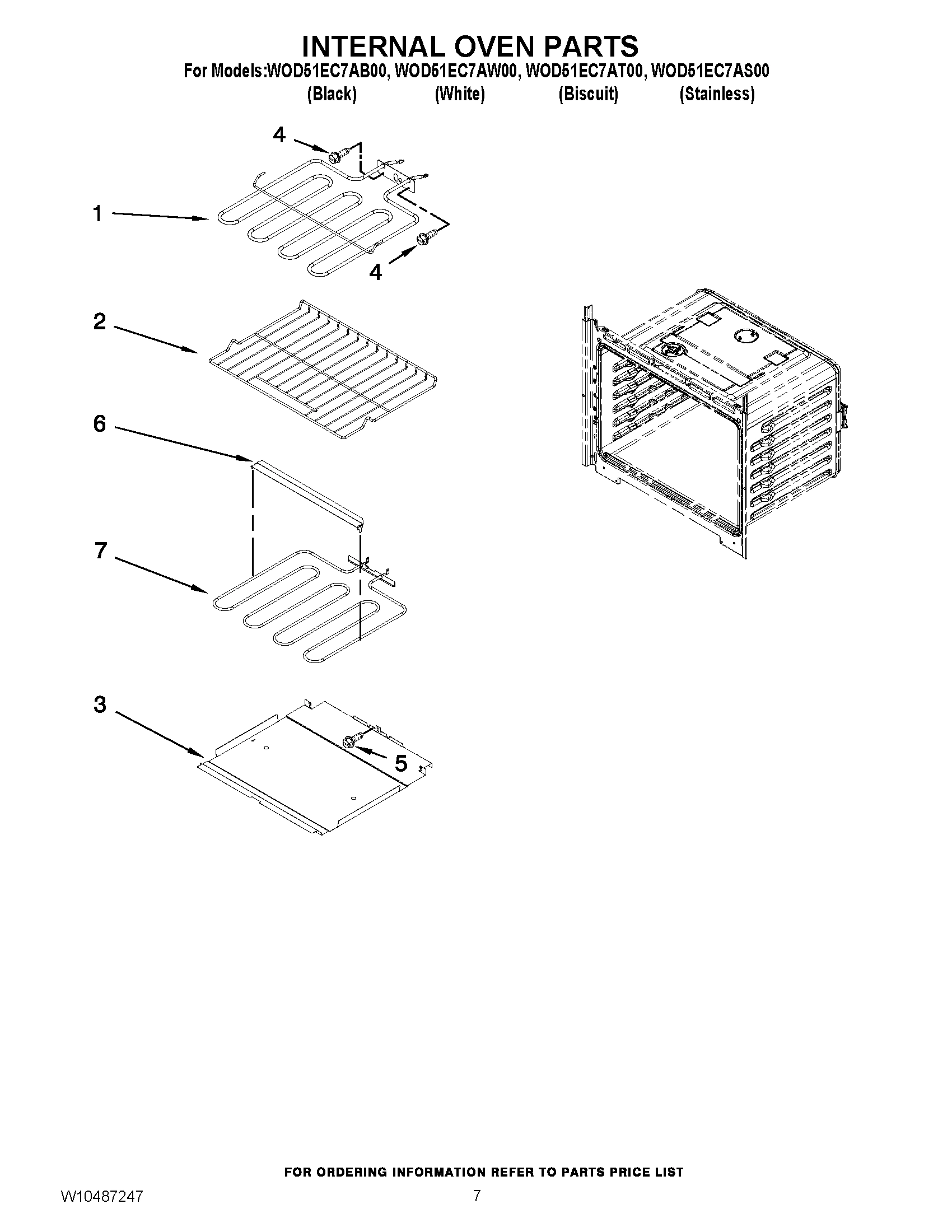 INTERNAL OVEN PARTS

For Models:WOD51EC7AB00, WOD51EC7AW00, WOD51EC7AT00, WOD51EC7AS00
(Black) (White) (Biscuit) (Stainless)

4
1
4
2
6
7
3
5

FOR ORDERING INFORMATION REFER TO PARTS PRICE LIST

W10487247

7