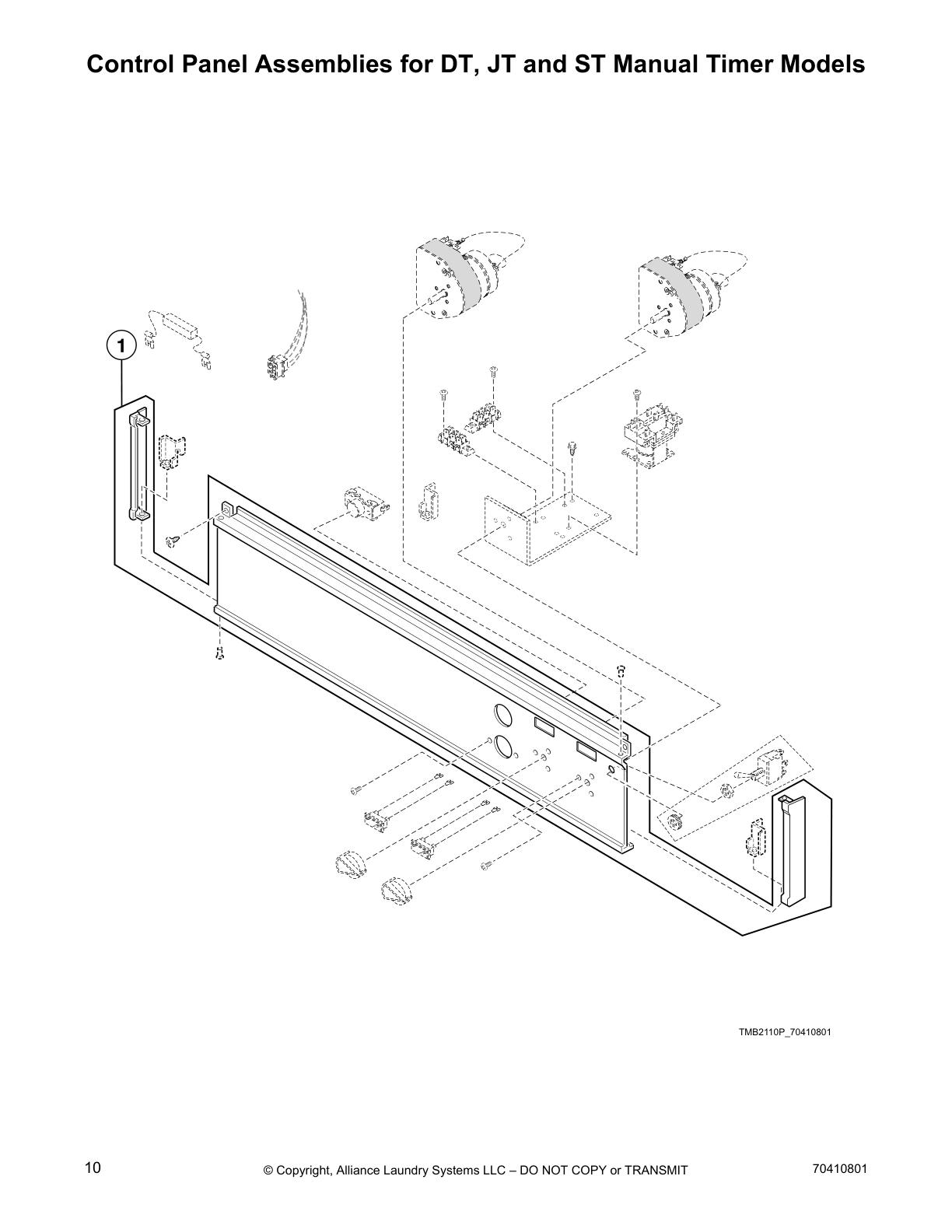 Control Panel Assemblies for DT, JT and ST Manual Timer Models

1

TMB2110P_70410801

10

© Copyright, Alliance Laundry Systems LLC – DO NOT COPY or TRANSMIT

70410801