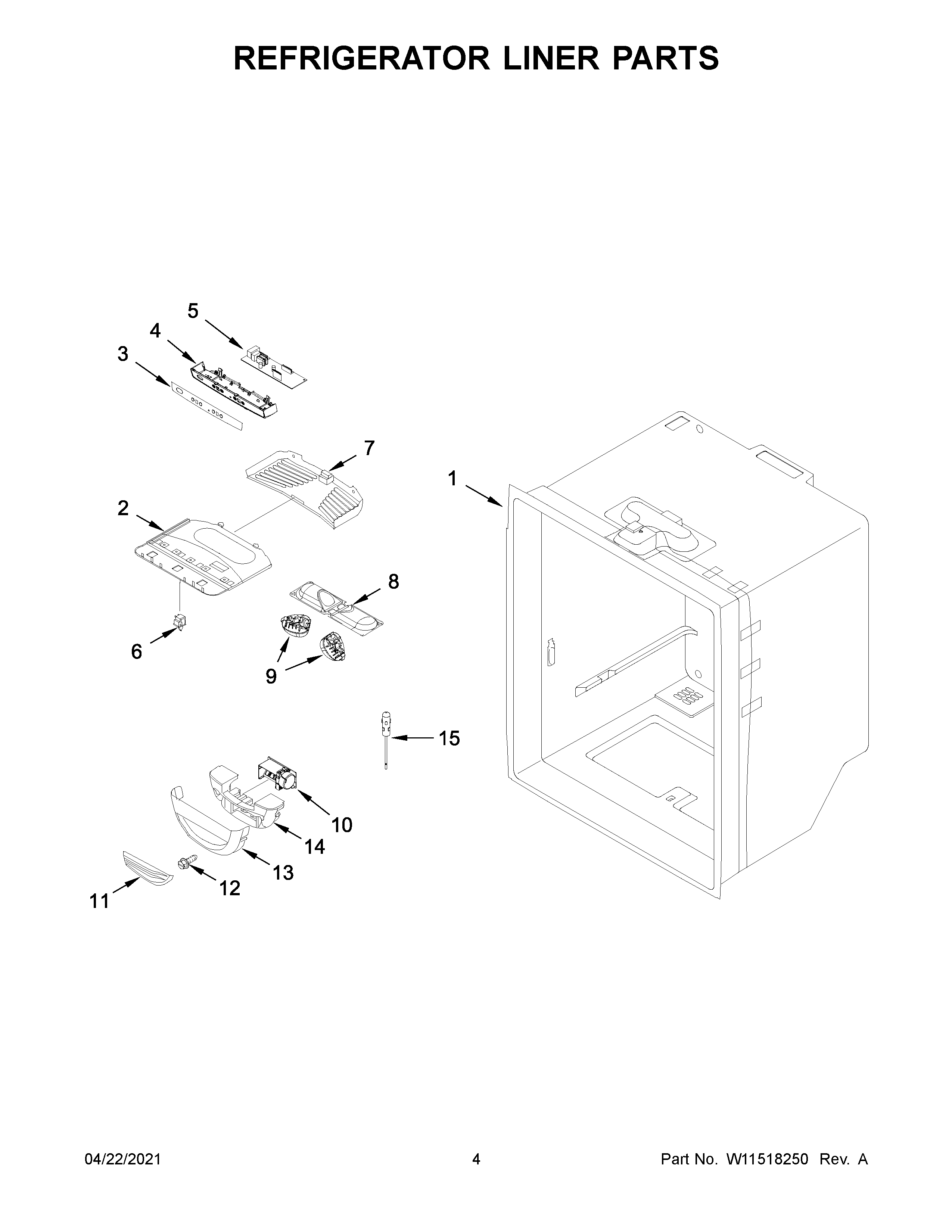 REFRIGERATOR LINER PARTS

5
4
3
7
1
2
8
6
9
15
10
14
13
12
11

04/22/2021
4
Part No. W11518250 Rev. A