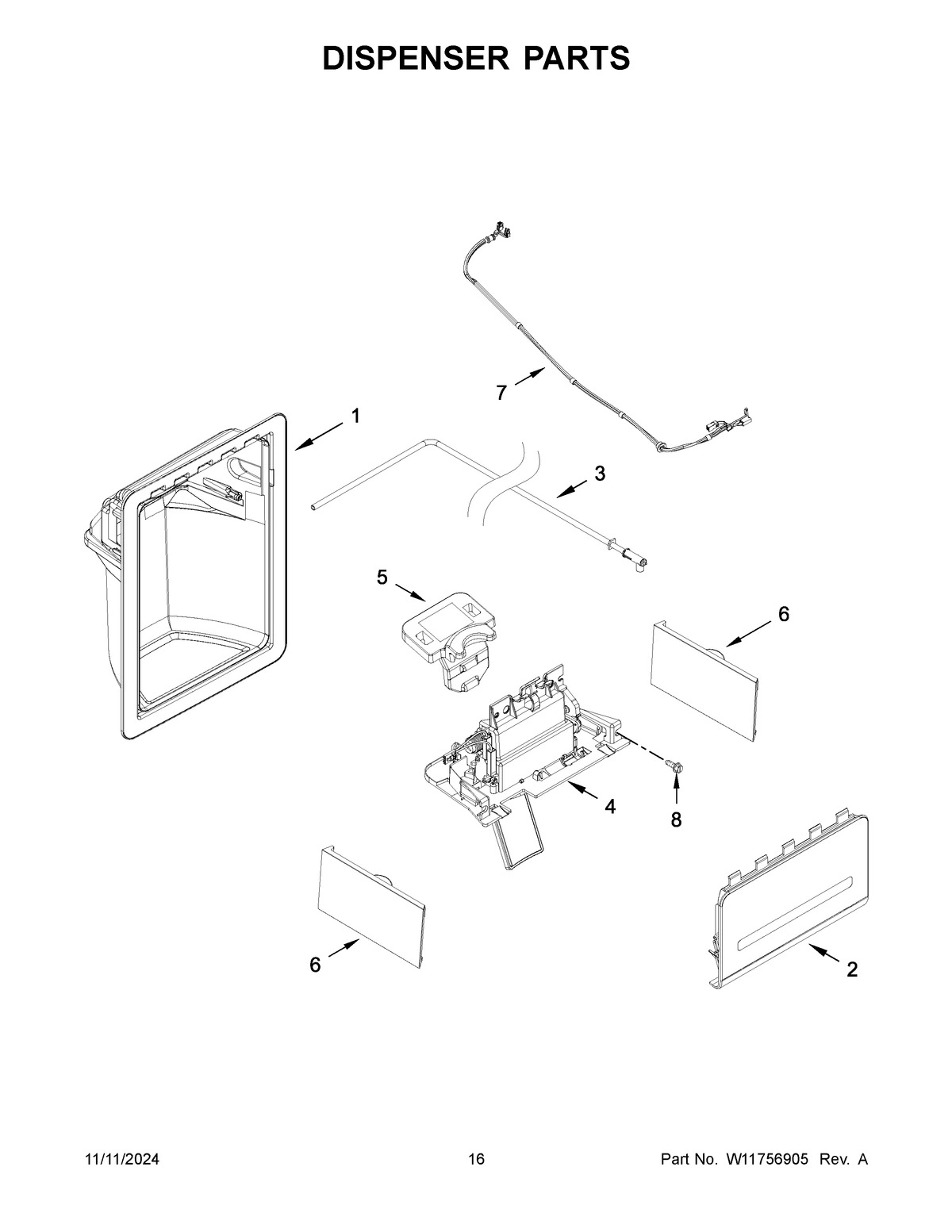 DISPENSER PARTS

7

1

3

5

6

4

8

6

2

11/11/2024

16

Part No. W11756905 Rev. A