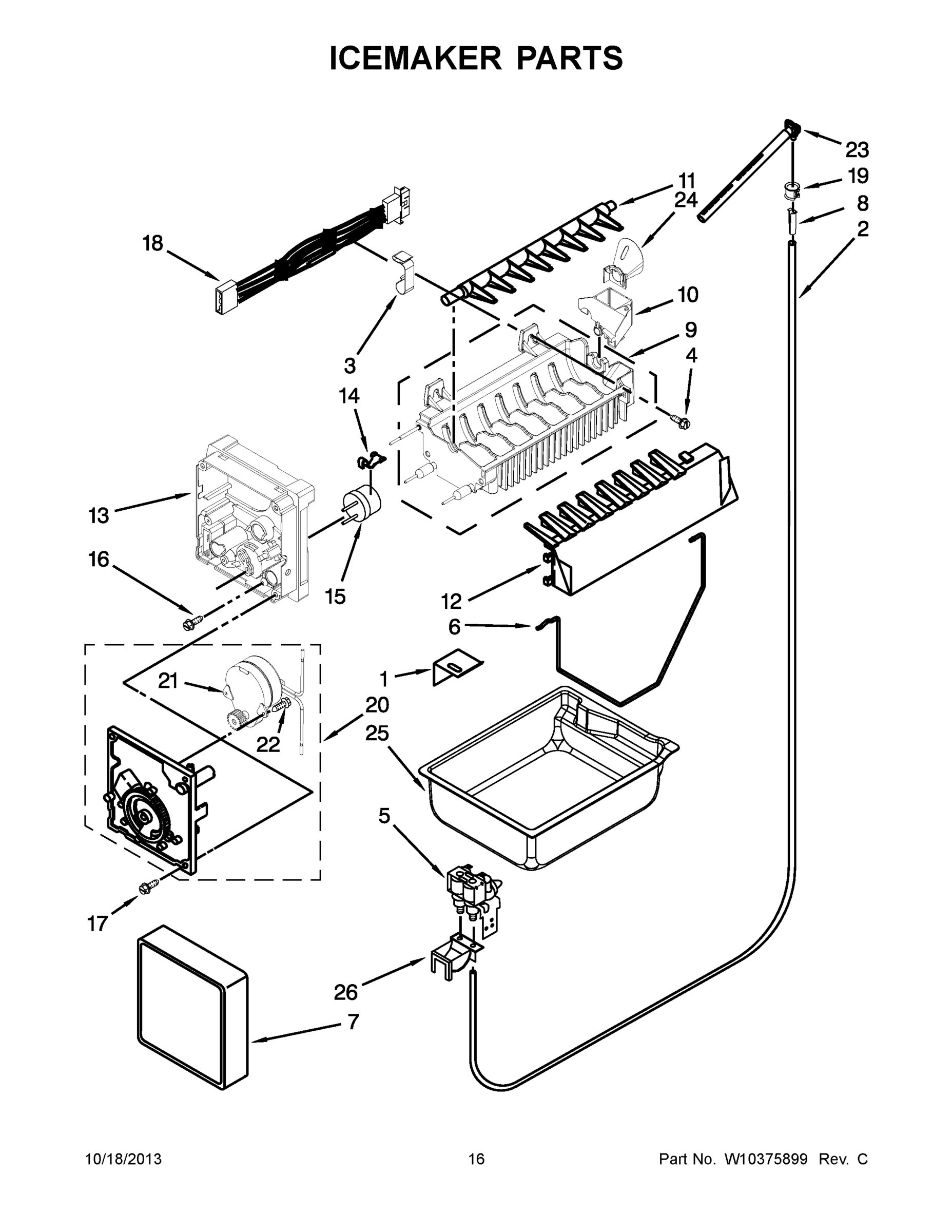 ICEMAKER PARTS

23
19
8
2
11
24
18
10
9
4
3
14
13
16
15
12
6
1
21
20
22
25
5
17
26
7

10/18/2013
16
Part No. W10375899 Rev. C