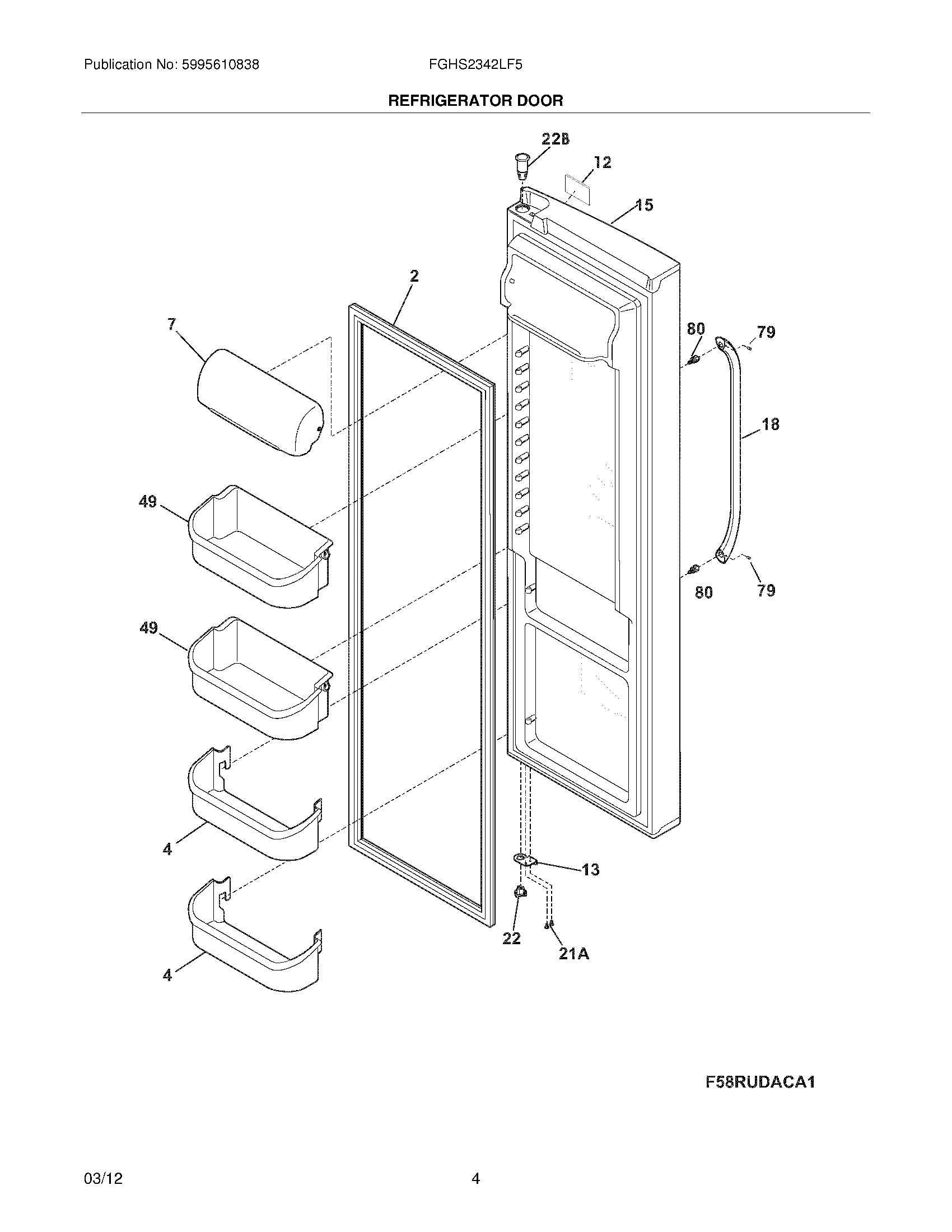 Publication No: 5995610838

FGHS2342LF5

REFRIGERATOR DOOR

22B
12
15
2
7
80
79
18
49
80
79
49
4
13
22
21A
4

F58RUDACA1

03/12

4