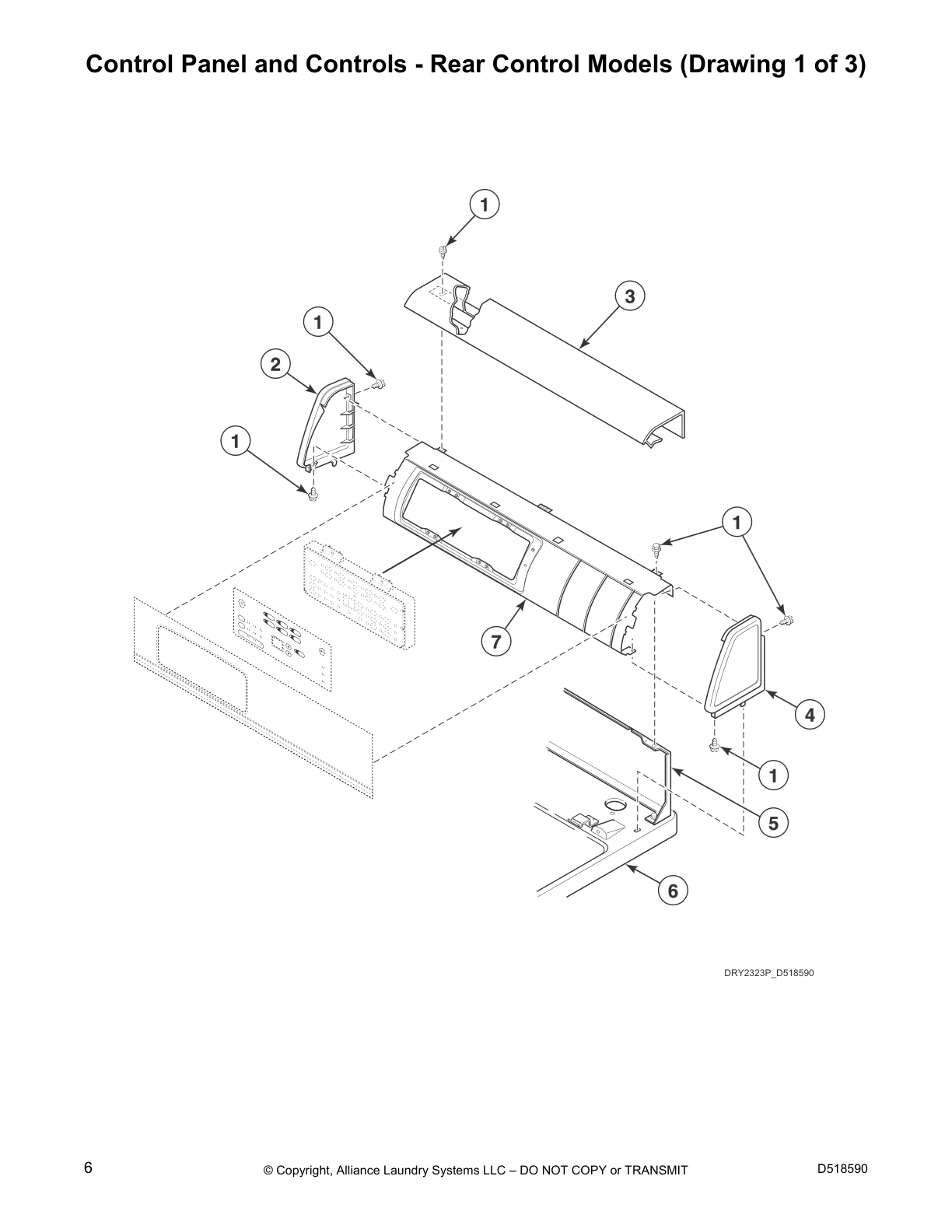 Control Panel and Controls - Rear Control Models (Drawing 1 of 3)

1

3

1

2

1

1

7

4

1

5

6

DRY2323P_D518590

6

© Copyright, Alliance Laundry Systems LLC – DO NOT COPY or TRANSMIT

D518590