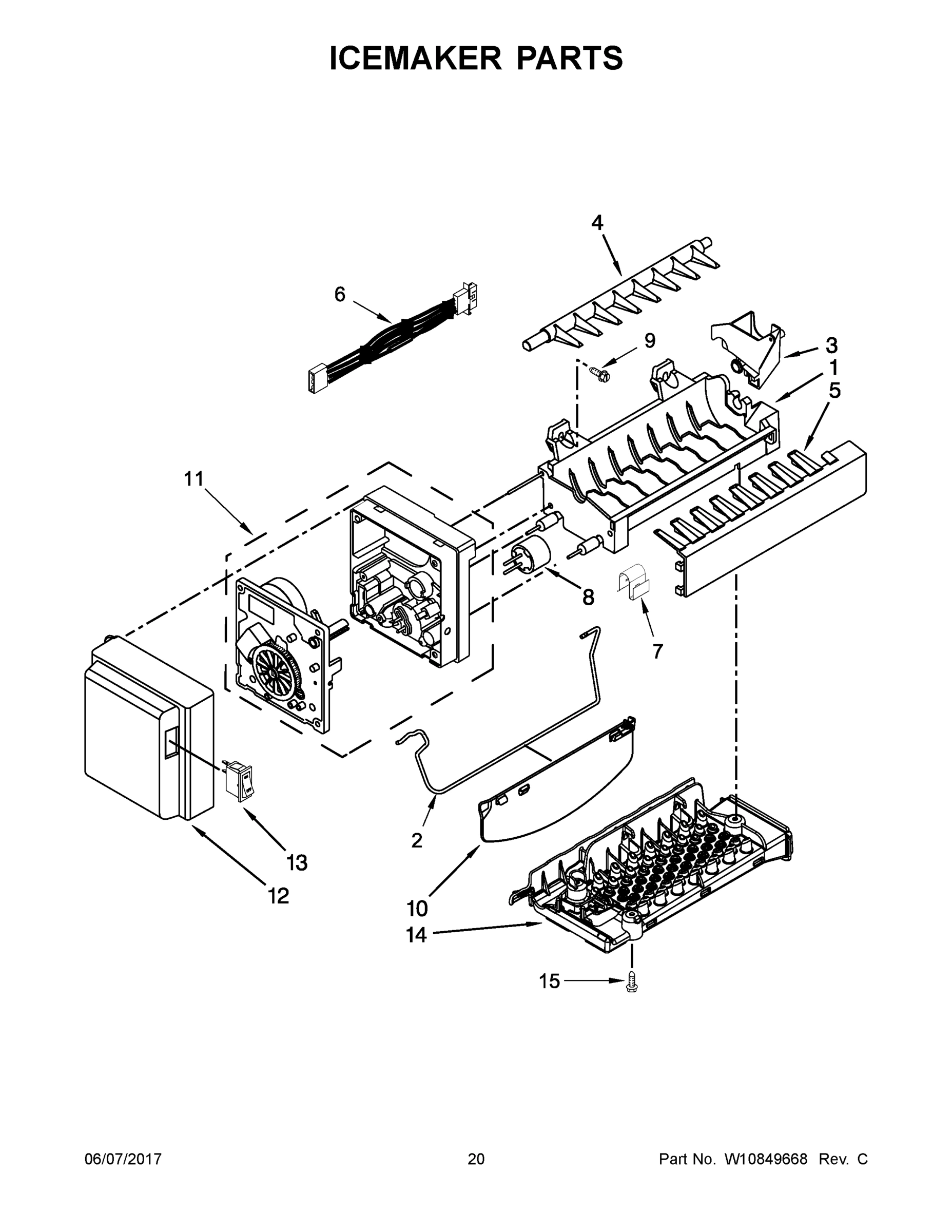 ICEMAKER PARTS

4

6

9

3

1

5

11

8

7

2

13

12

10

14

15

06/07/2017

20

Part No. W10849668 Rev. C