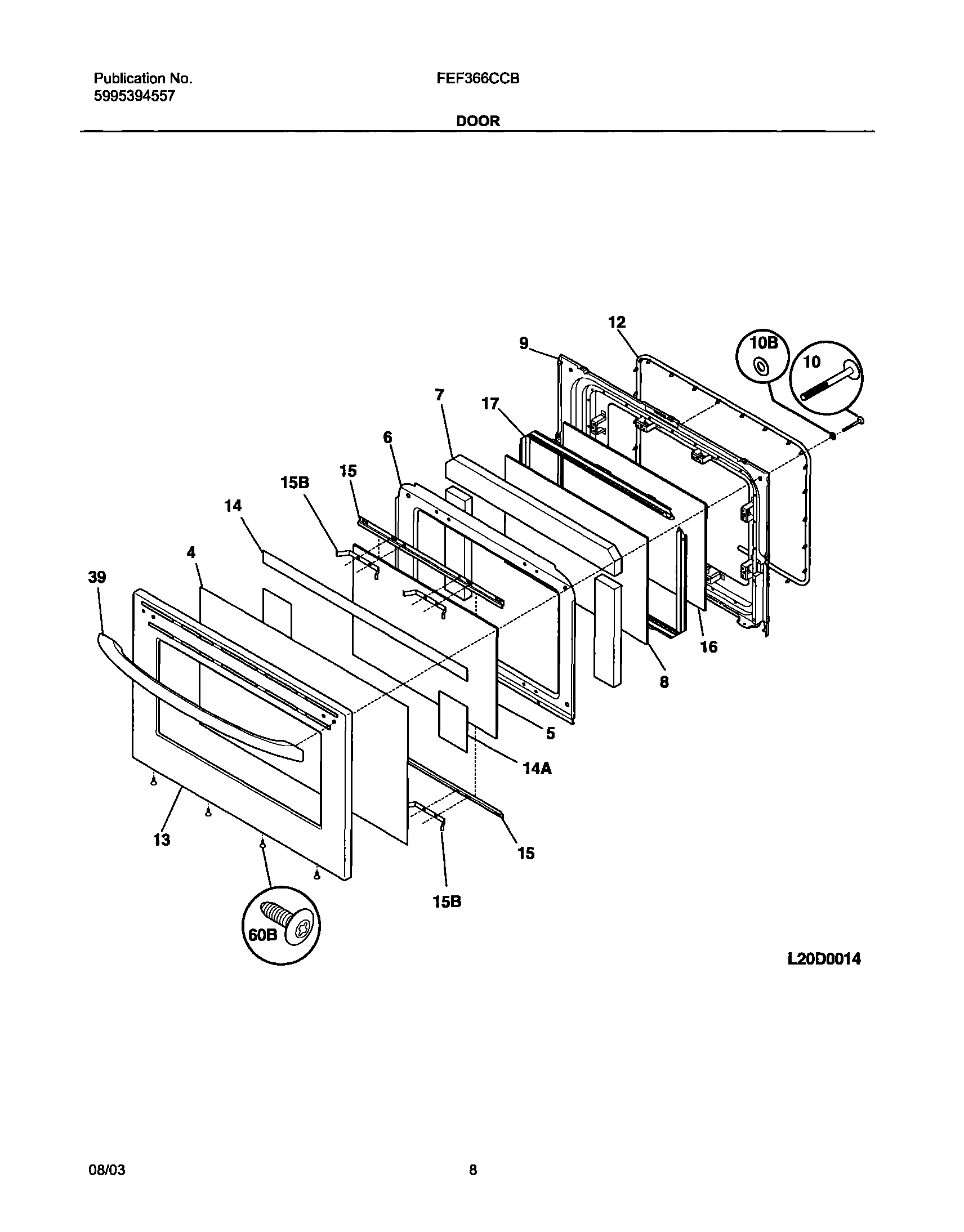 Publication No.
5995394557

FEF366CCB

DOOR

12
9
10B
10
7
17
6
15
15B
14
4
39
16
8
5
14A
13
15
15B
60B

L20D0014

08/03

8