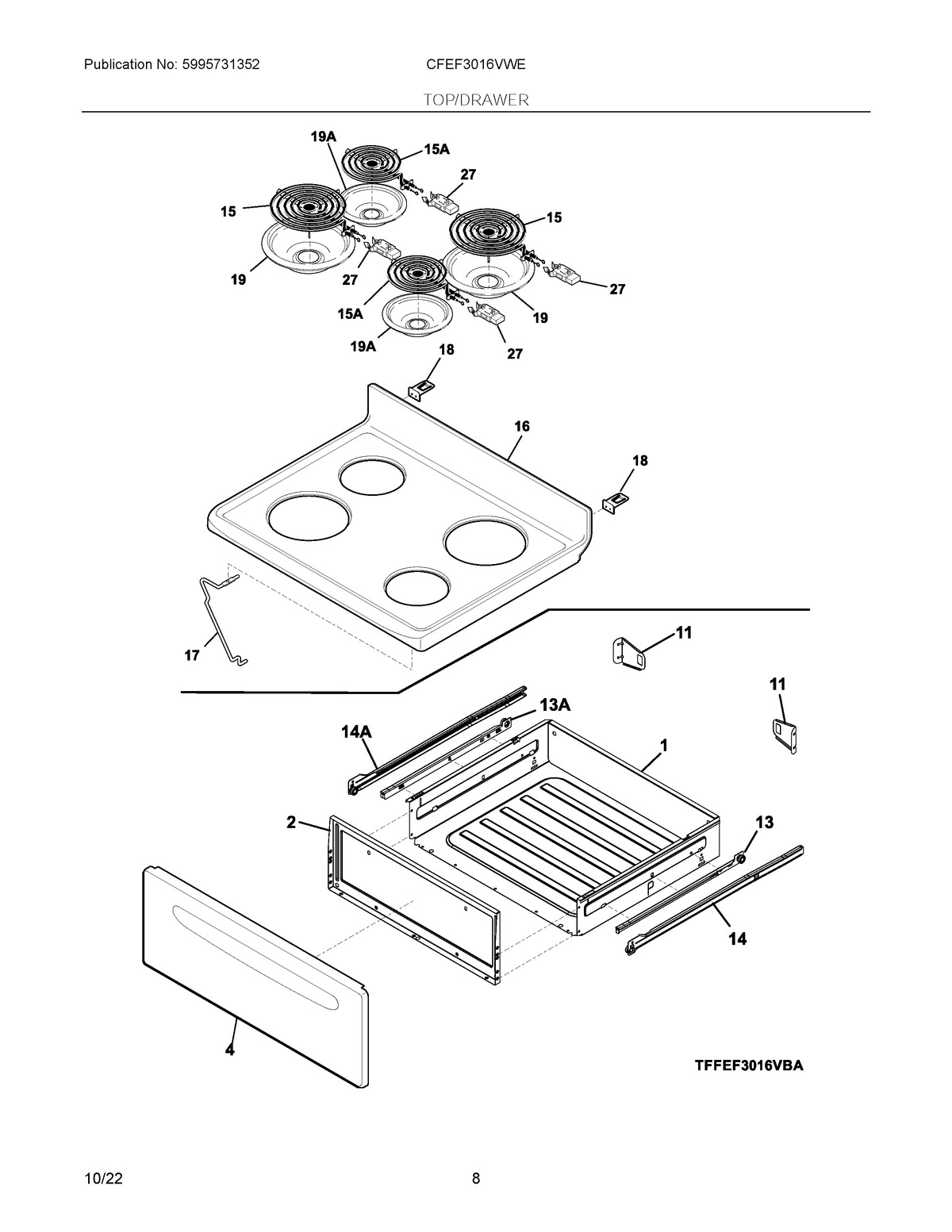 Publication No: 5995731352

CFEF3016VWE

TOP/DRAWER

19A
15A
27
15
15
19
27
27
15A
19
19A
18
27
16
18
17
11
11
13A
14A
1
2
13
14
4

TFFEF3016VBA

10/22

8