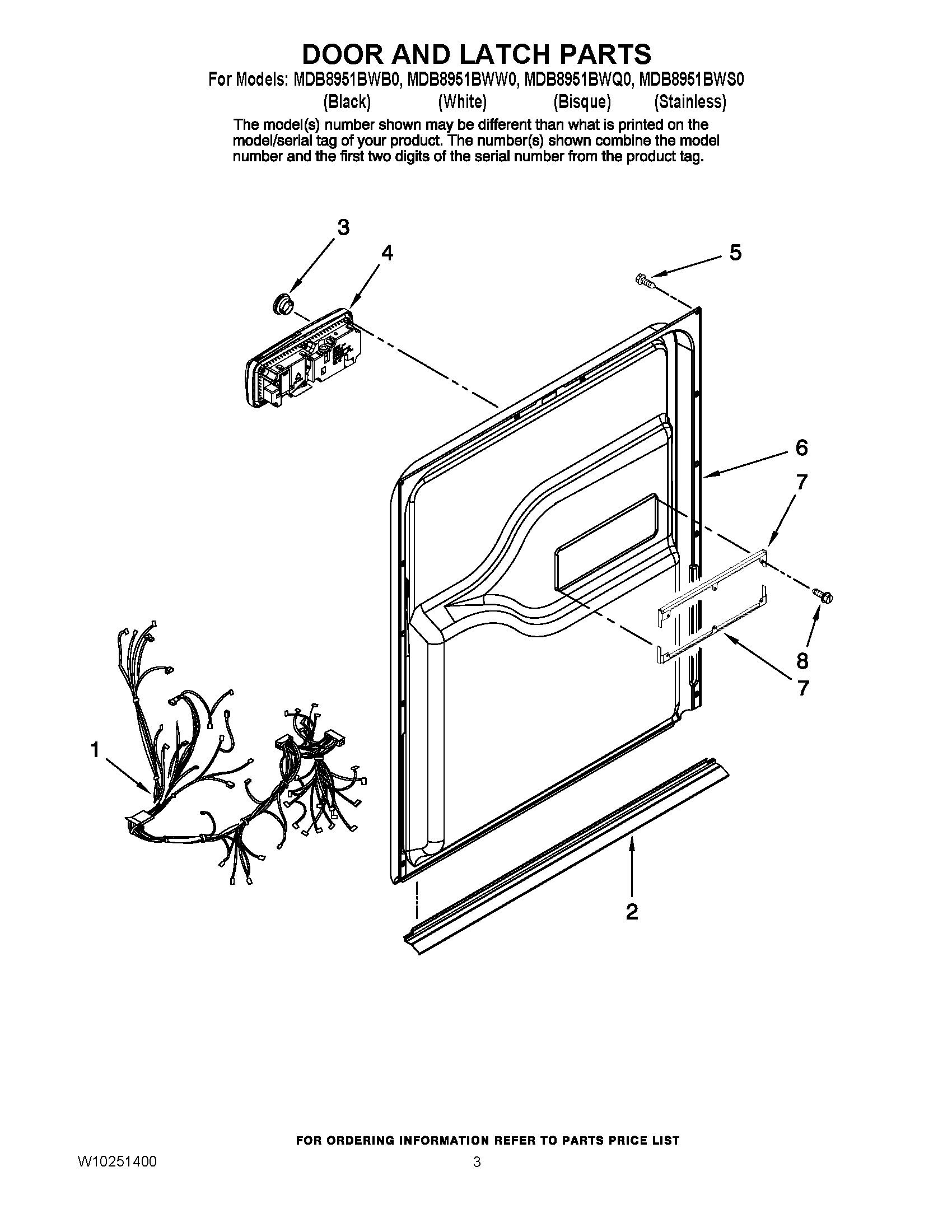 DOOR AND LATCH PARTS

For Models: MDB8951BWB0, MDB8951BWW0, MDB8951BWQ0, MDB8951BWS0
(Black) (White) (Bisque) (Stainless)

The model(s) number shown may be different than what is printed on the model/serial tag of your product. The number(s) shown combine the model number and the first two digits of the serial number from the product tag.

3
4
5
6
7
8
7
1
2

FOR ORDERING INFORMATION REFER TO PARTS PRICE LIST

W10251400 3