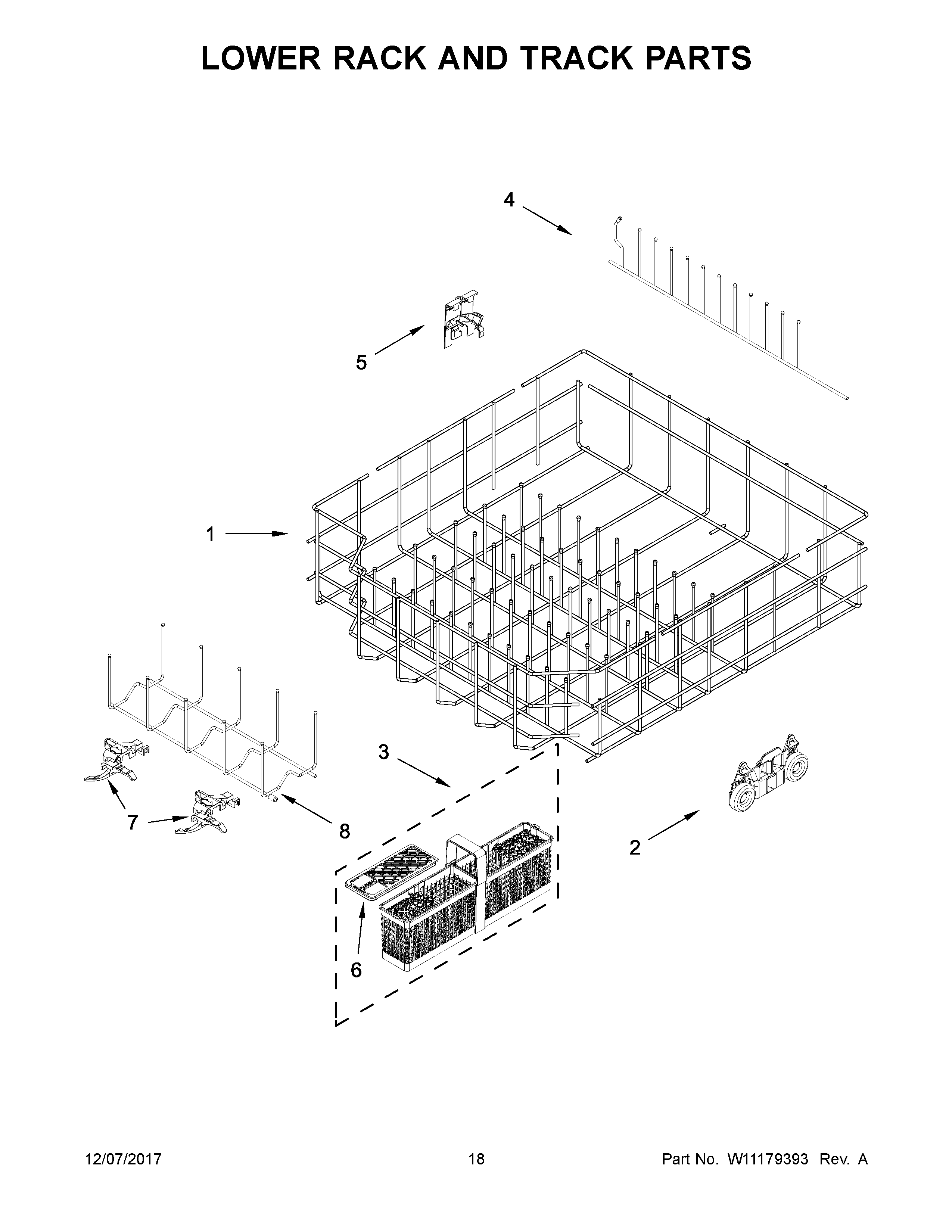 LOWER RACK AND TRACK PARTS

4

5

1

3

7

8

2

6

12/07/2017

18

Part No. W11179393 Rev. A