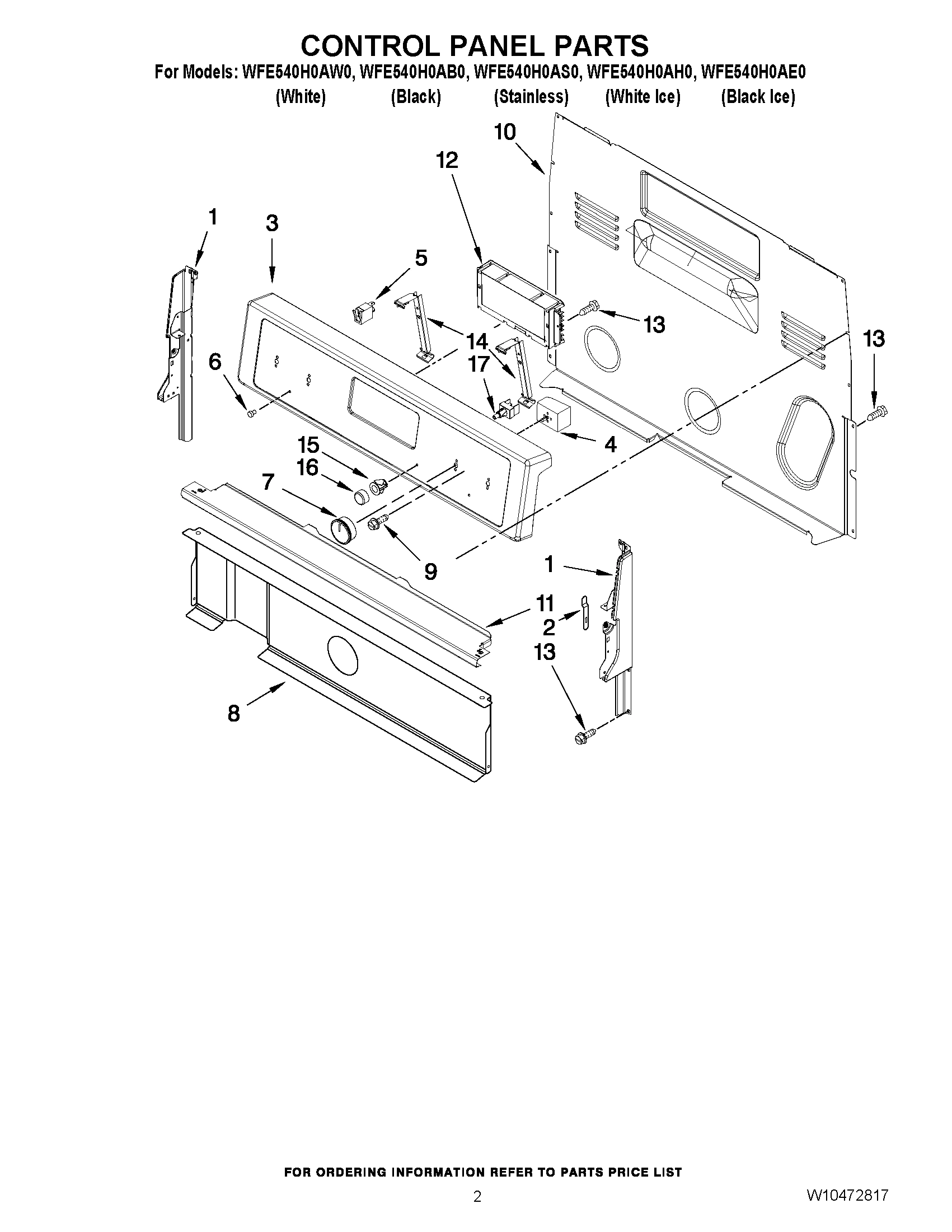 CONTROL PANEL PARTS

For Models: WFE540H0AW0, WFE540H0AB0, WFE540H0AS0, WFE540H0AH0, WFE540H0AE0
(White) (Black) (Stainless) (White Ice) (Black Ice)

10
12
1
3
5
13
14
13
6
17
4
15
16
7
9
1
11
2
13
8

FOR ORDERING INFORMATION REFER TO PARTS PRICE LIST

2

W10472817