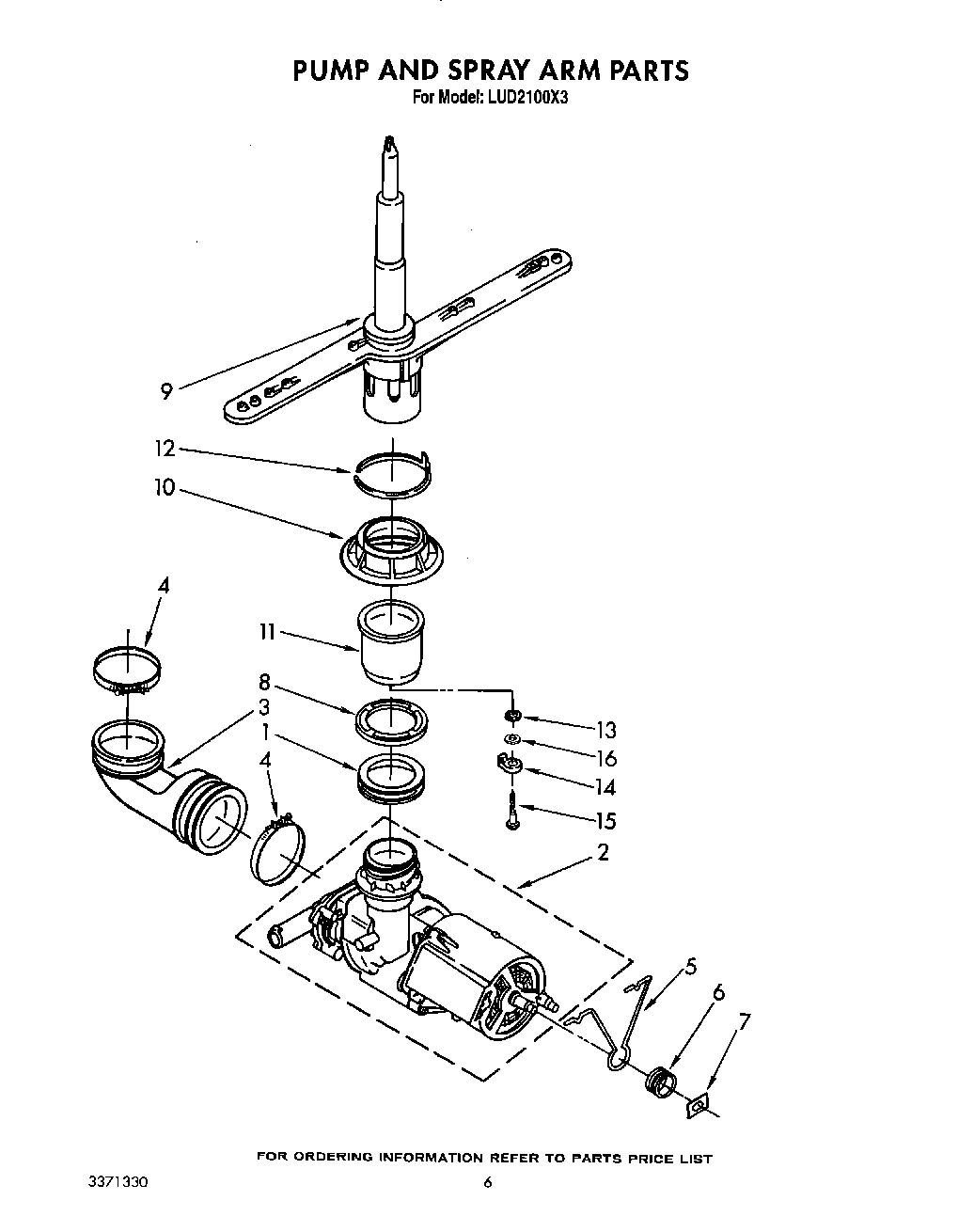 PUMP AND SPRAY ARM PARTS
For Model: LUD2100X3

9
12
10
4
11
8
3
1
4
13
16
14
15
2
5
6
7

FOR ORDERING INFORMATION REFER TO PARTS PRICE LIST

3371330

6