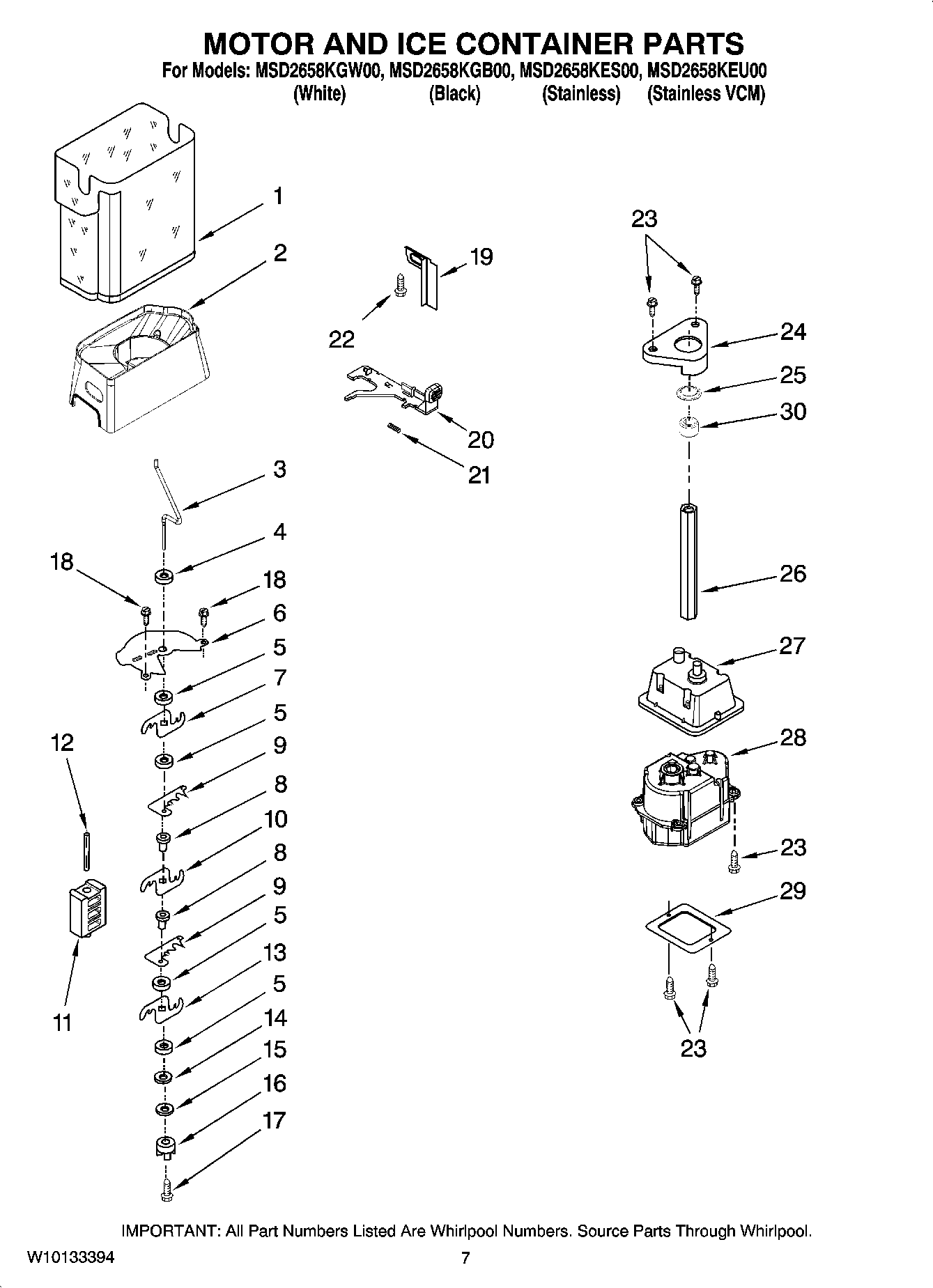 MOTOR AND ICE CONTAINER PARTS
For Models: MSD2658KGW00, MSD2658KGB00, MSD2658KES00, MSD2658KEU00
(White) (Black) (Stainless) (Stainless VCM)

1
2
3
4
18
18
6
5
7
5
9
8
10
8
9
5
13
5
14
15
16
17
12
11
19
22
20
21
23
24
25
30
26
27
28
23
29
23

IMPORTANT: All Part Numbers Listed Are Whirlpool Numbers. Source Parts Through Whirlpool.
W10133394 7