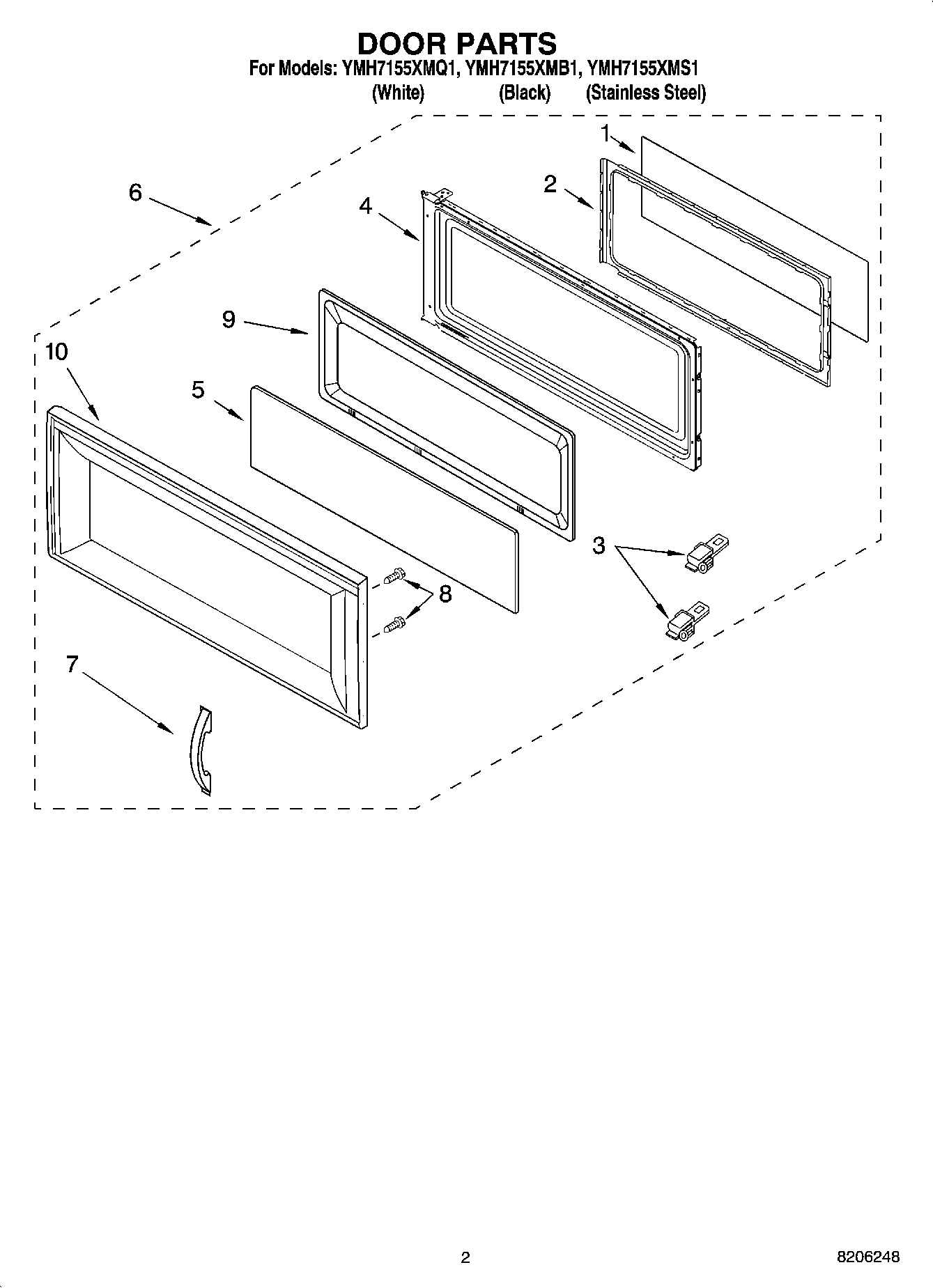 DOOR PARTS

For Models: YMH7155XMQ1, YMH7155XMB1, YMH7155XMS1
(White) (Black) (Stainless Steel)

1
2
6
4
9
10
5
3
8
7

2

8206248