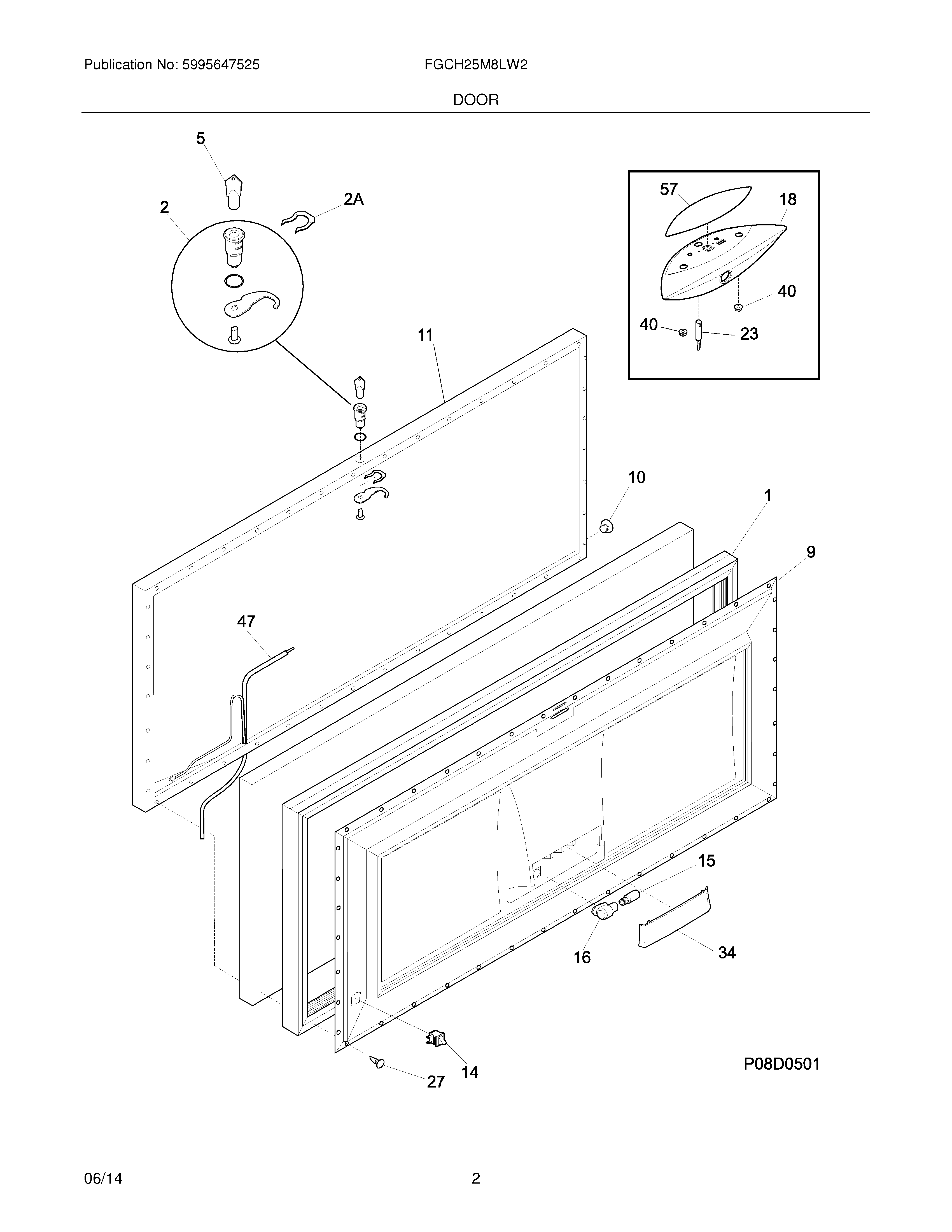 Publication No: 5995647525

FGCH25M8LW2

DOOR

5

2

2A

57

18

40

40

23

11

10

1

9

47

15

16

34

14

27

P08D0501

06/14

2