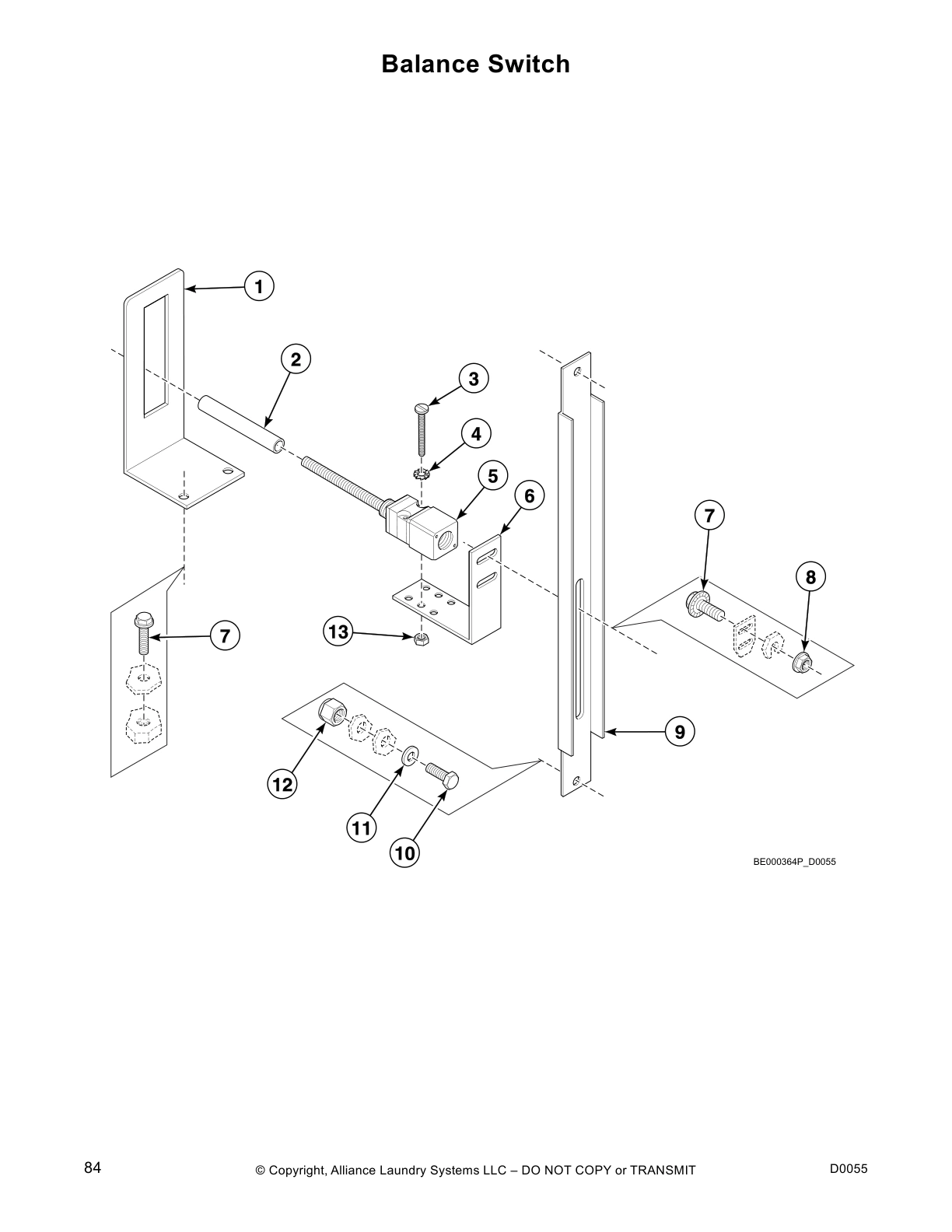 Balance Switch

1
2
3
4
5
6
7
8
7
13
9
12
11
10

BE000364P_D0055

84

© Copyright, Alliance Laundry Systems LLC – DO NOT COPY or TRANSMIT

D0055