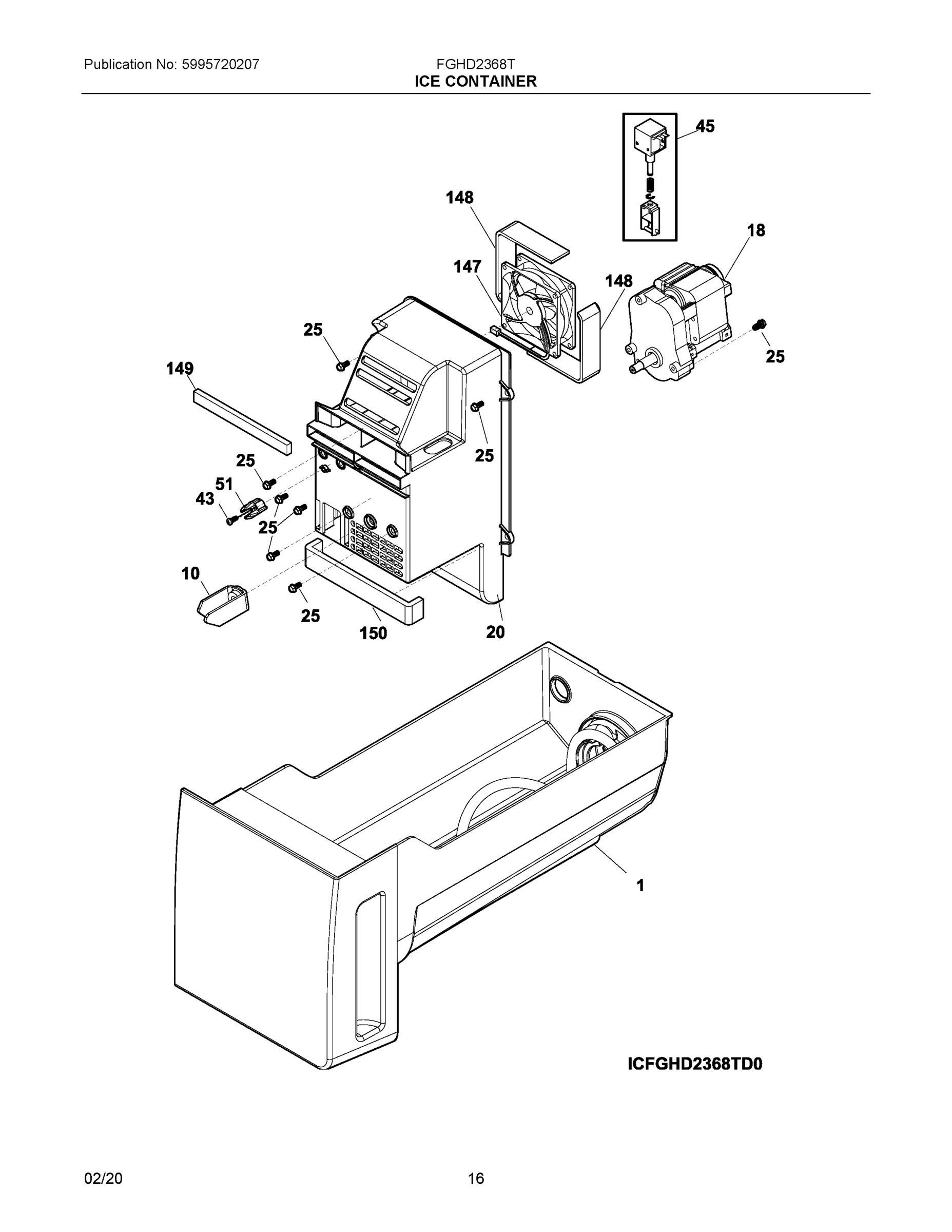 Publication No: 5995720207

FGHD2368T
ICE CONTAINER

45

148

18

147

148

25

25

149

25

25

51

43

25

10

25

150

20

1

ICFGHD2368TD0

02/20

16