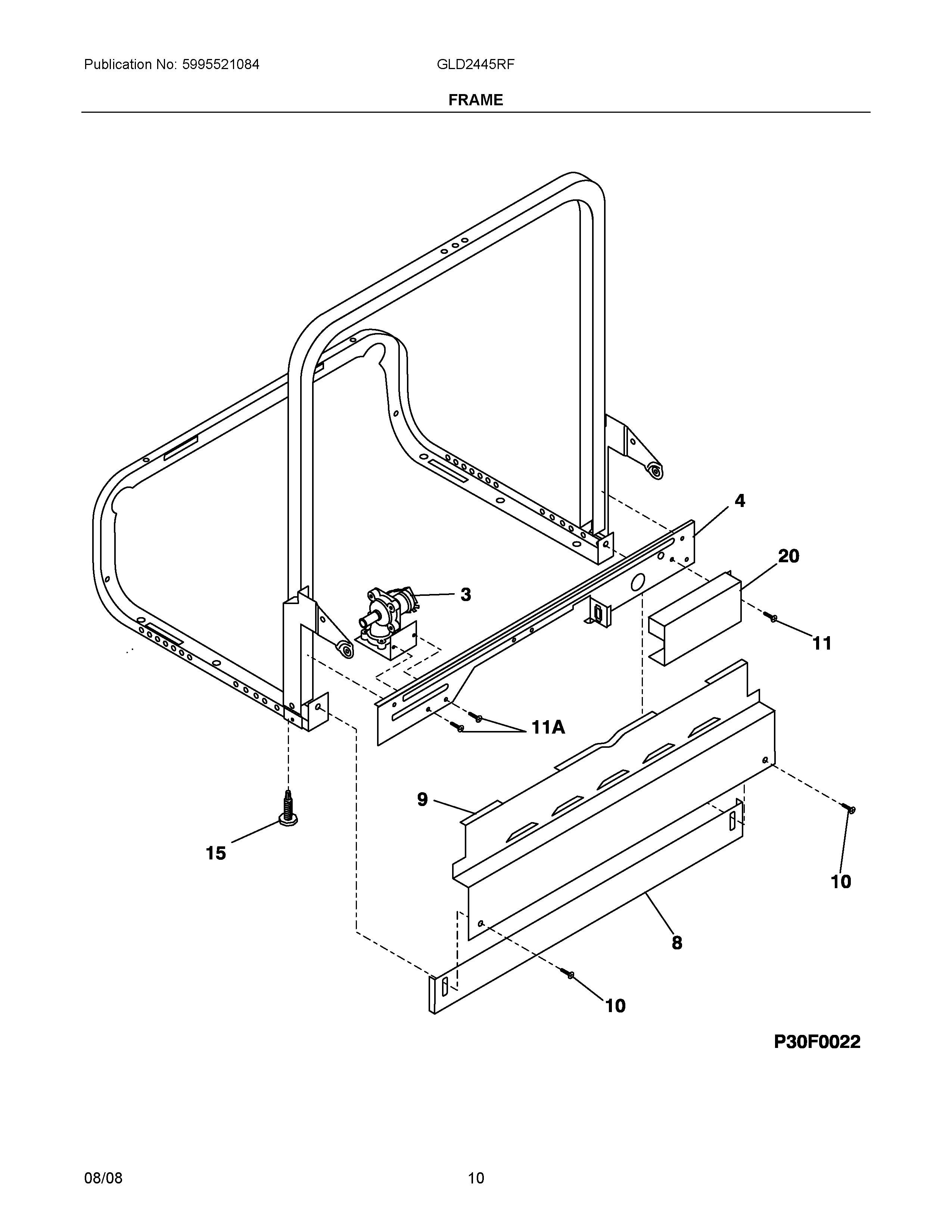 Publication No: 5995521084

GLD2445RF

FRAME

4

20

3

11

11A

9

15

10

8

10

P30F0022

08/08

10