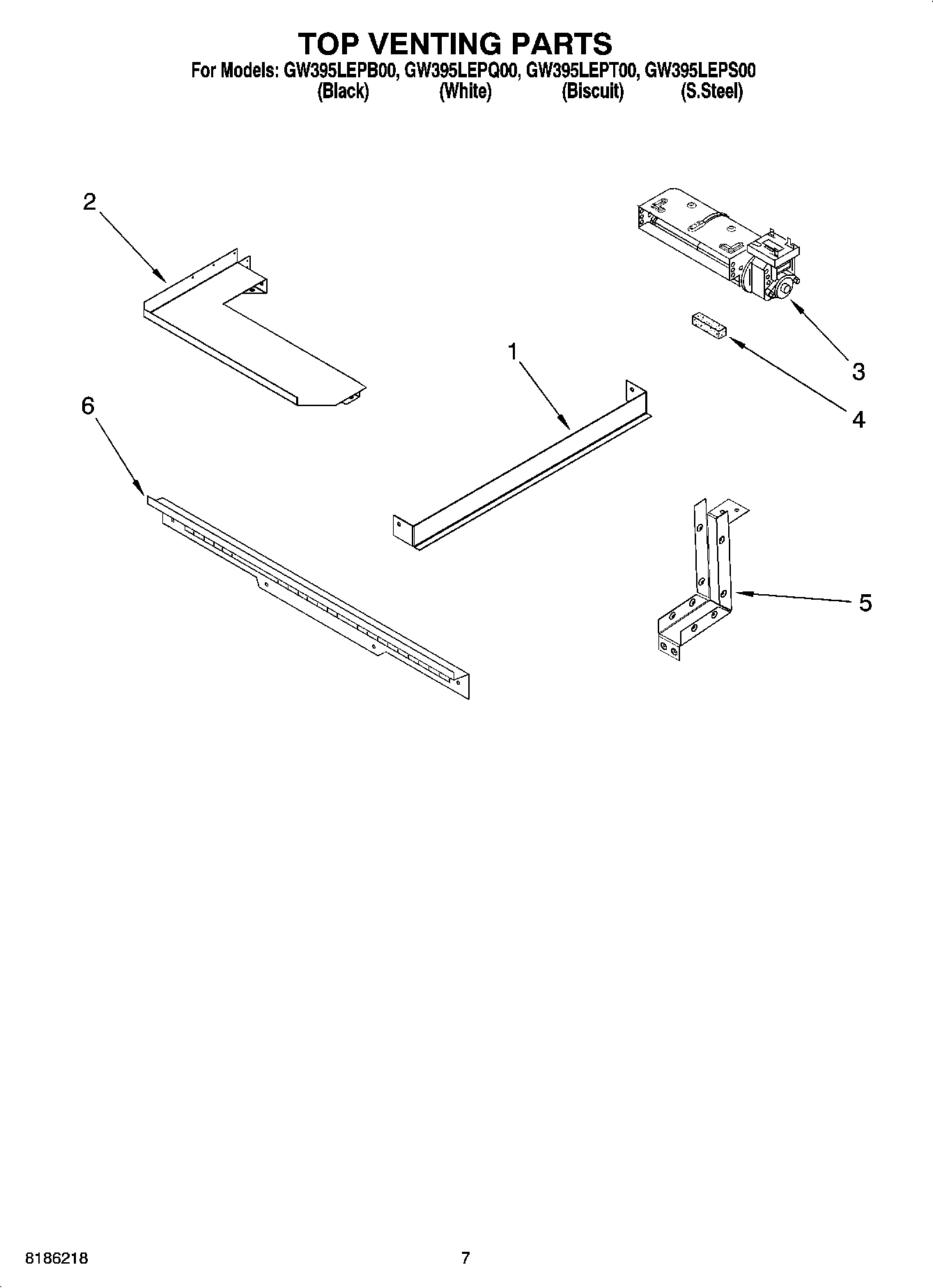 TOP VENTING PARTS

For Models: GW395LEPB00, GW395LEPQ00, GW395LEPT00, GW395LEPS00
(Black) (White) (Biscuit) (S.Steel)

2

3

1

4

6

5

8186218

7