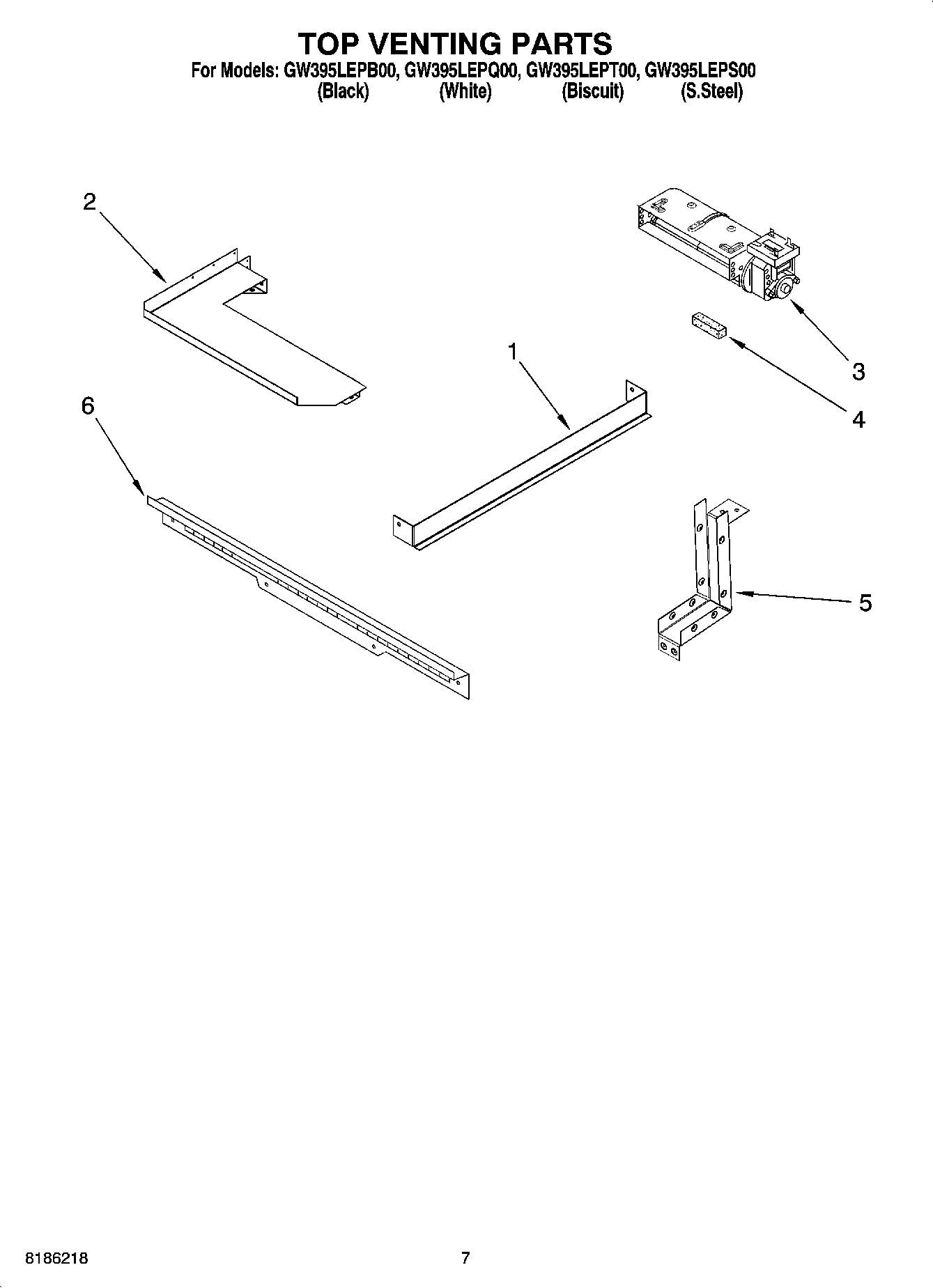 TOP VENTING PARTS

For Models: GW395LEPB00, GW395LEPQ00, GW395LEPT00, GW395LEPS00
(Black) (White) (Biscuit) (S.Steel)

2

3

1

4

6

5

8186218

7