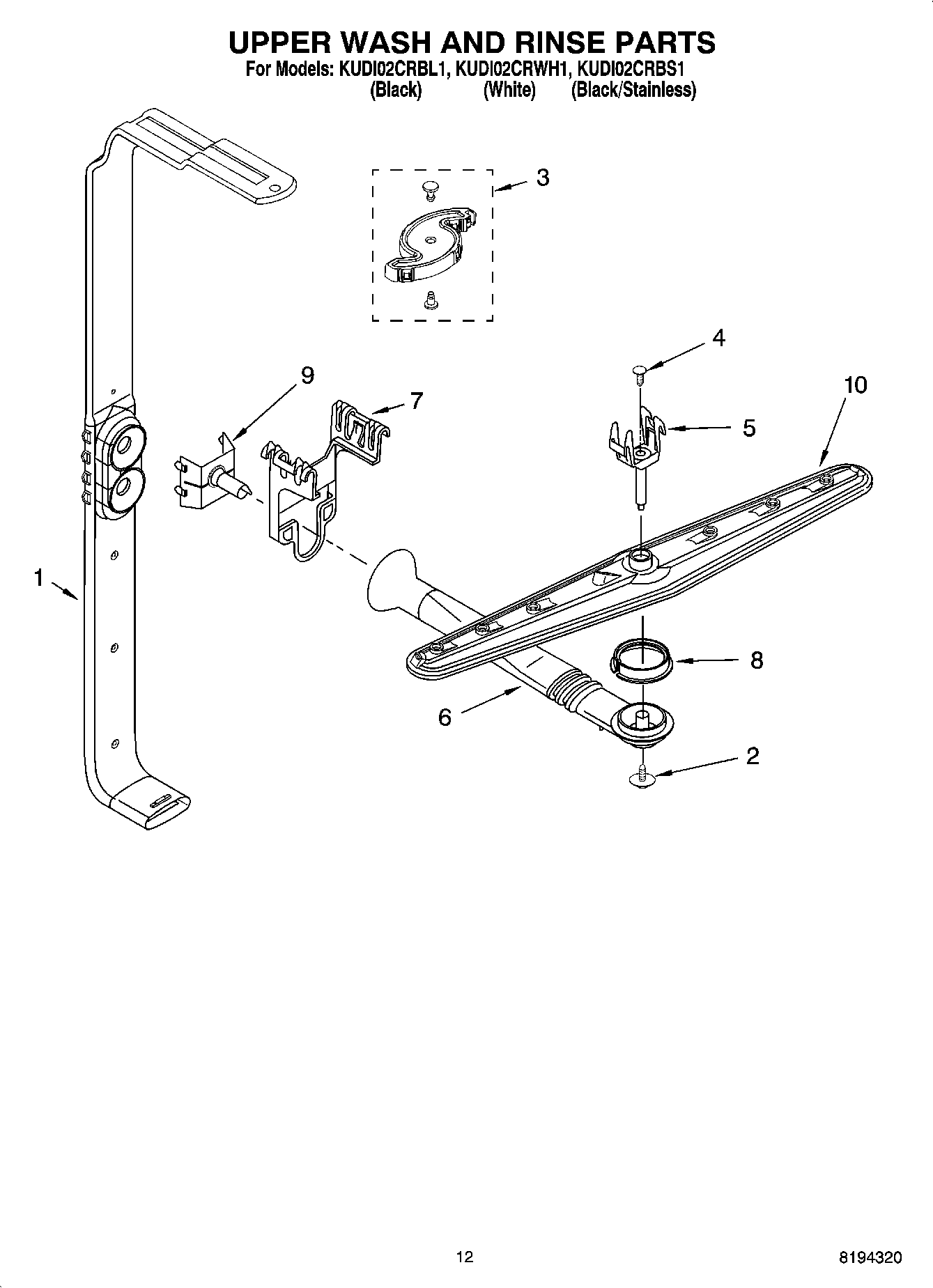 UPPER WASH AND RINSE PARTS
For Models: KUDI02CRBL1, KUDI02CRWH1, KUDI02CRBS1
(Black) (White) (Black/Stainless)

3
4
9
7
10
5
1
8
6
2

12
8194320