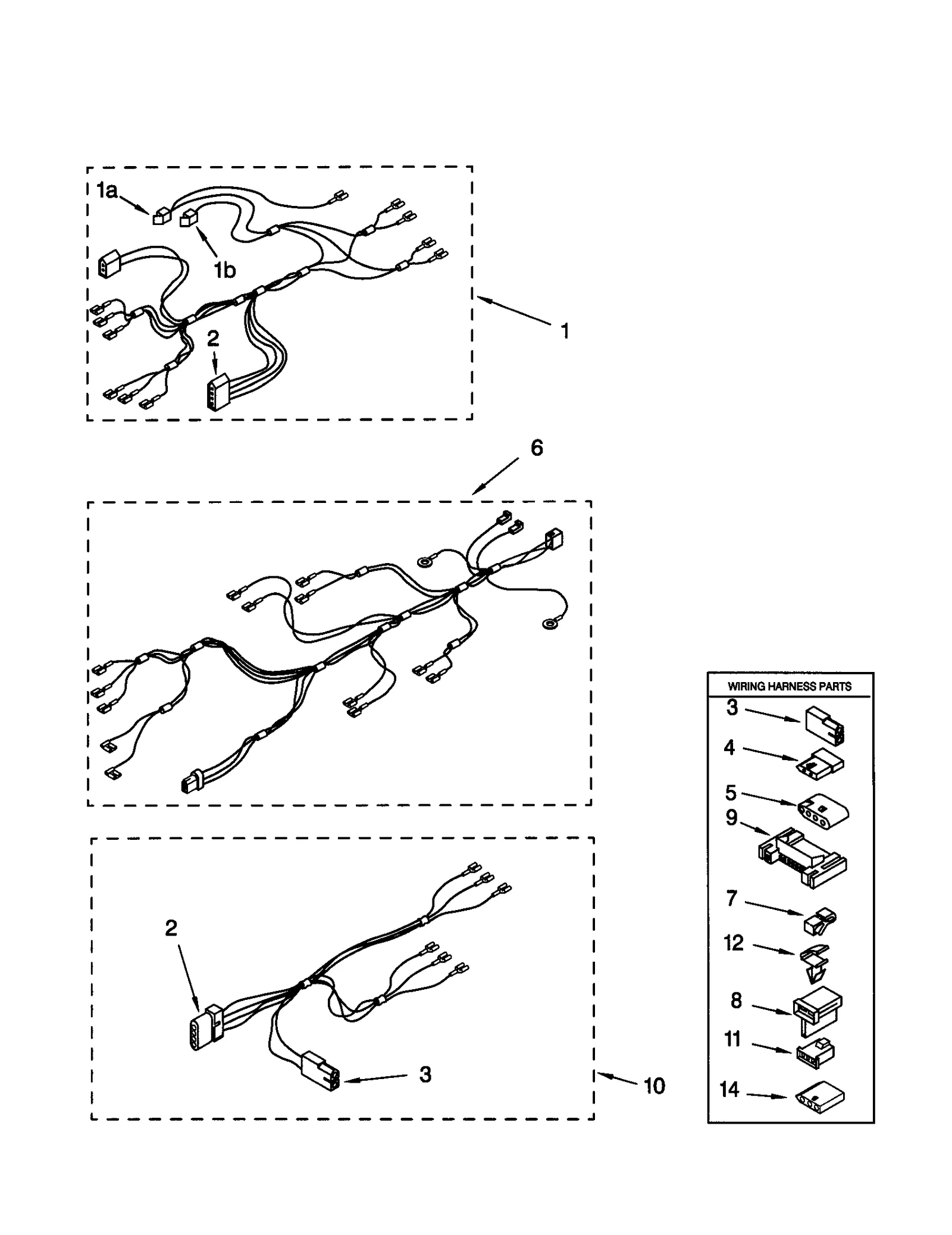 1a
1b
2
1
6
2
3
10
WIRING HARNESS PARTS
3
4
5
9
7
12
8
11
14