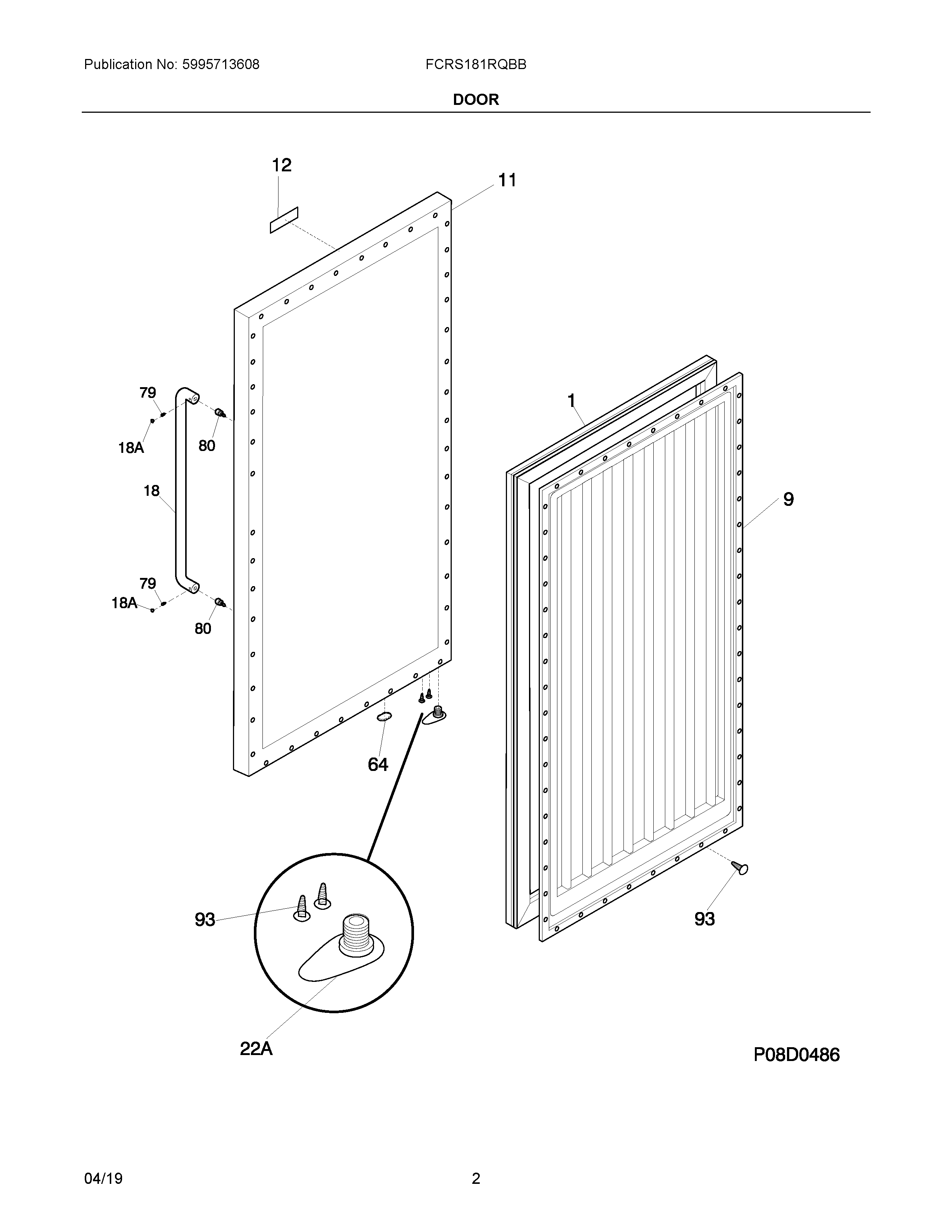 Publication No: 5995713608

FCRS181RQBB

DOOR

12

11

79

18A

80

18

79

18A

80

1

9

64

93

93

22A

P08D0486

04/19

2