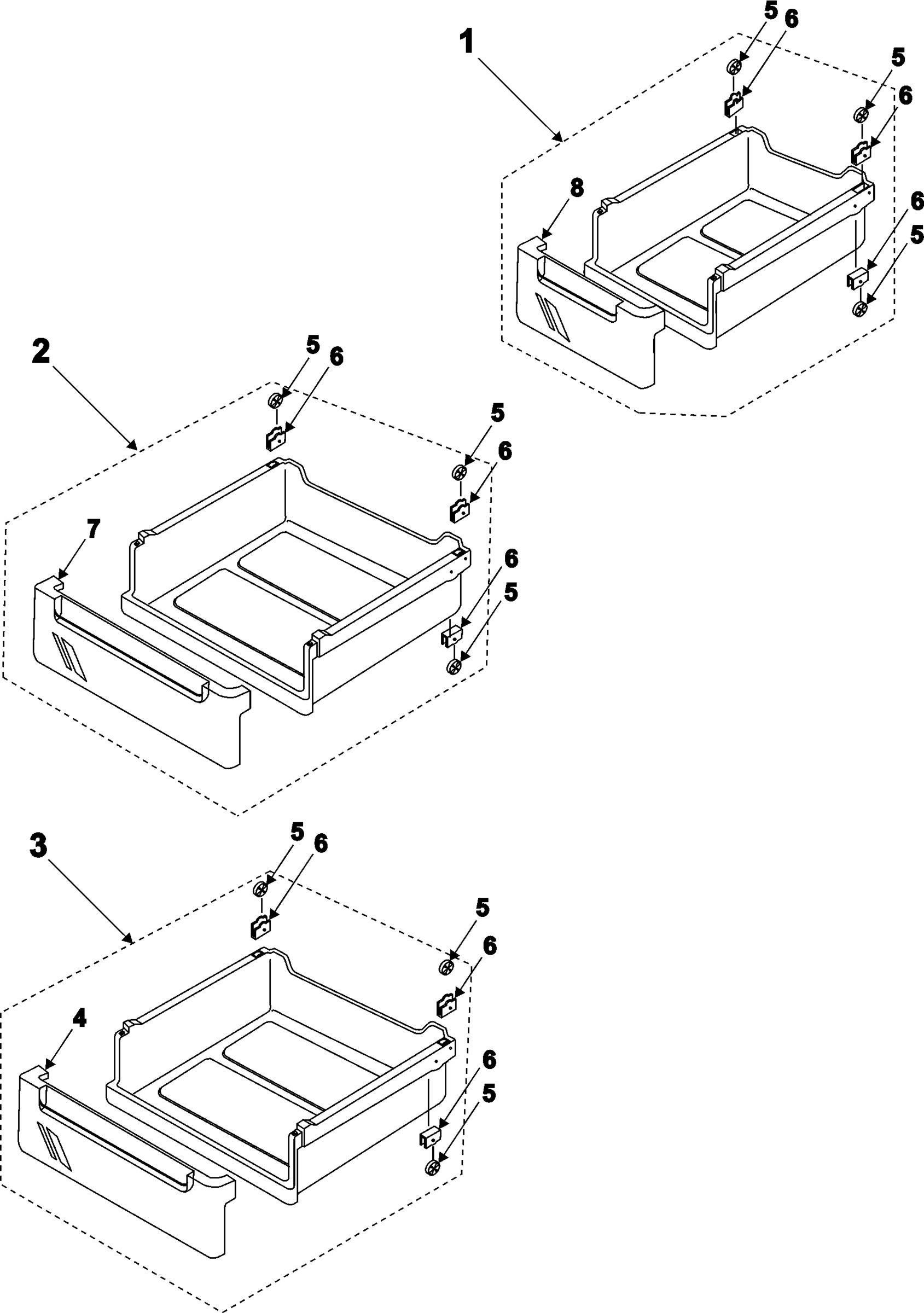 1
5
6
5
6
8
6
5
2
5
6
5
6
7
6
5
3
5
6
5
6
4
6
5