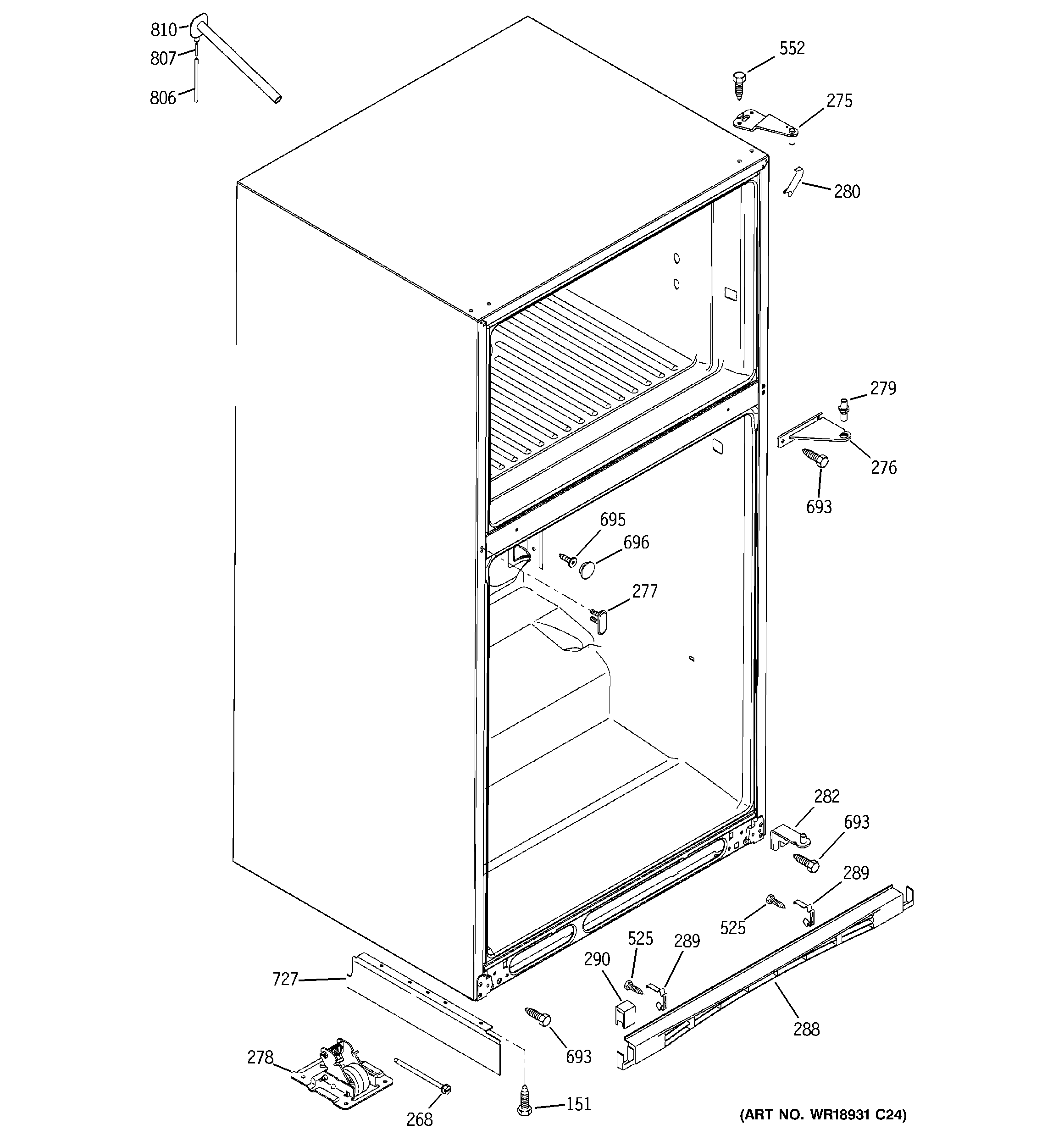 810
807
806
552
275
280
279
276
693
695
696
277
282
693
289
525
525
289
290
288
727
693
278
268
151
(ART NO. WR18931 C24)