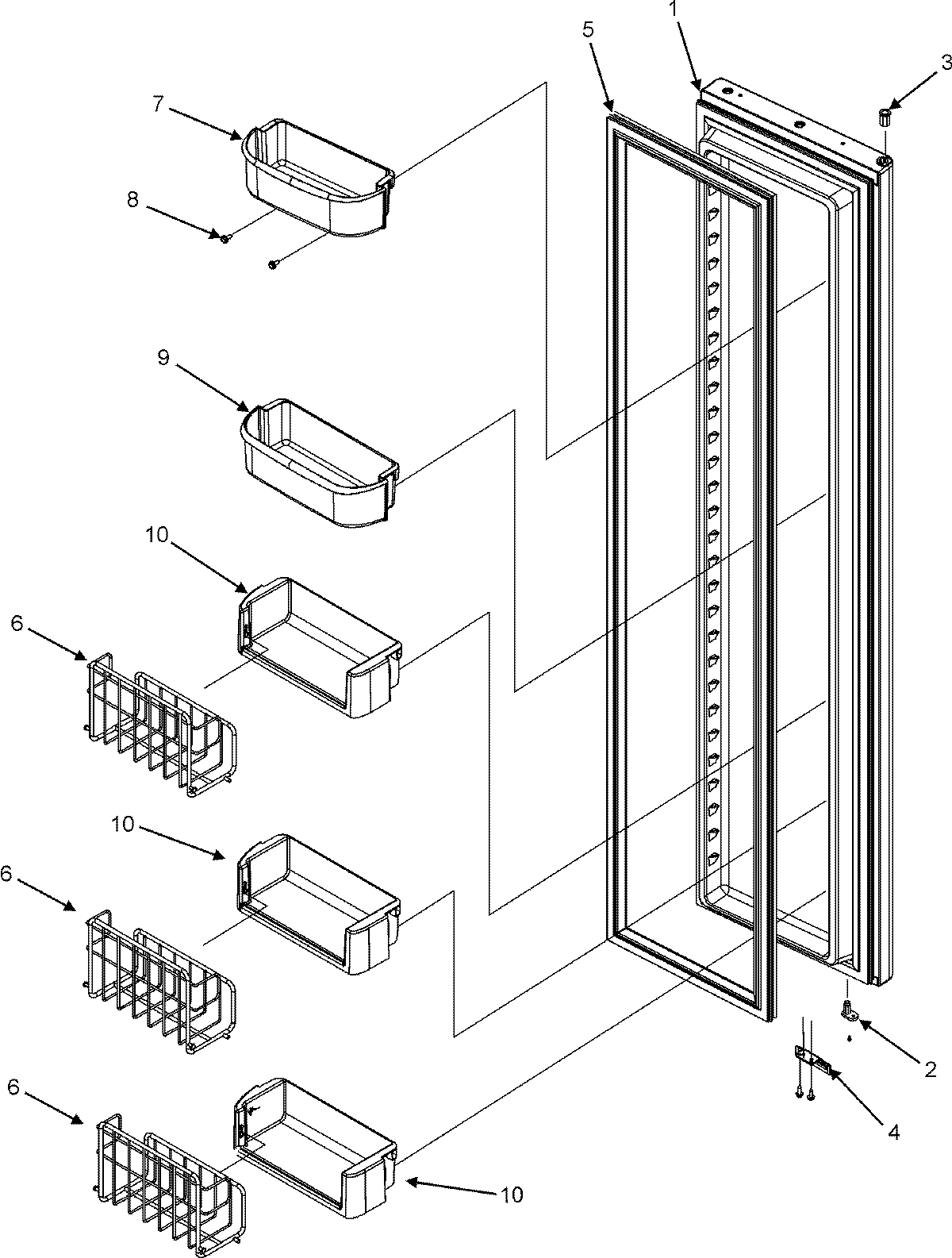 1
5
3
7
8
9
10
6
10
6
2
4
6
10