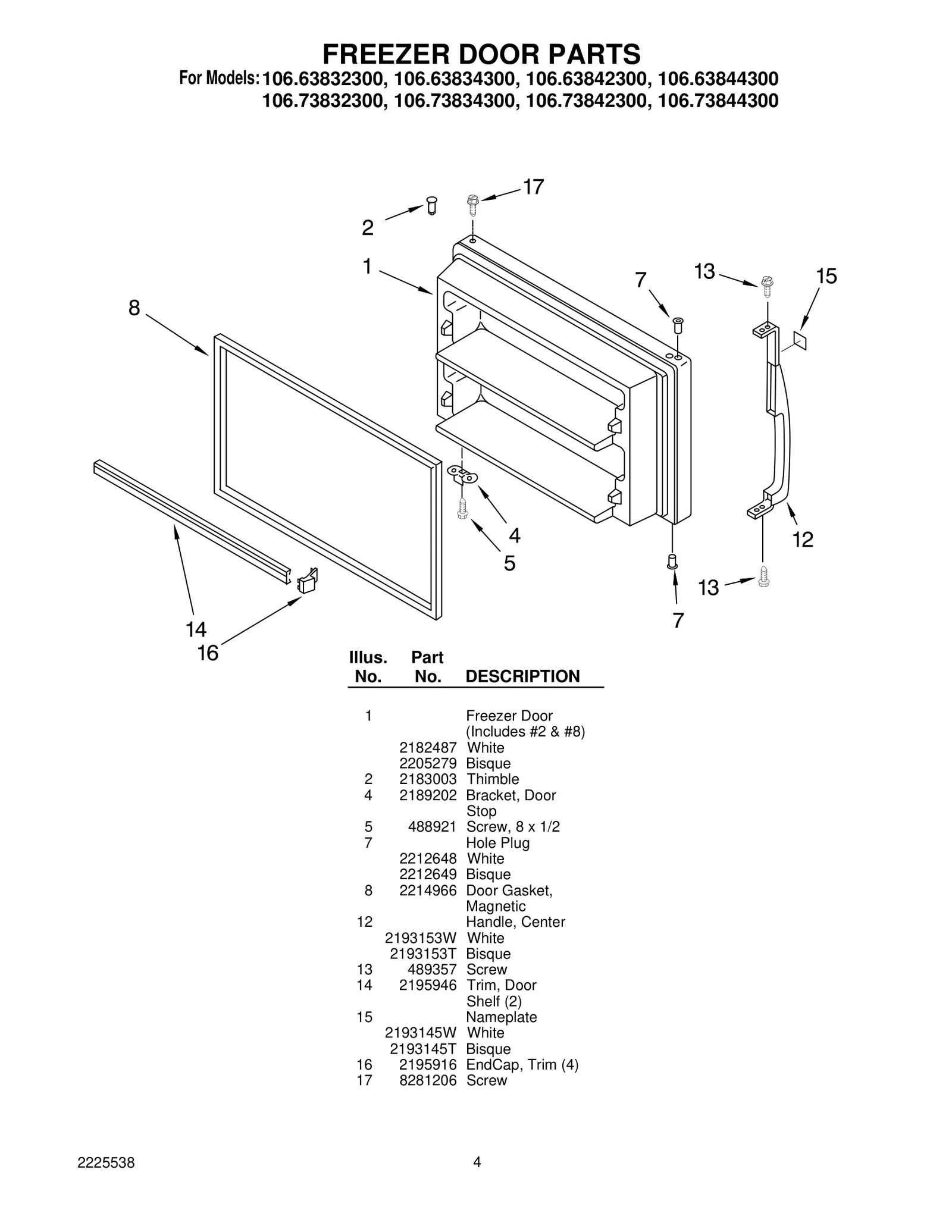 FREEZER DOOR PARTS

For Models: 106.63832300, 106.63834300, 106.63842300, 106.63844300
106.73832300, 106.73834300, 106.73842300, 106.73844300

17
2
1
7
13
15
8
4
5
12
13
7
14
16

| Illus. No. | Part No. | DESCRIPTION |
|---|---|---|
| 1 | | Freezer Door (Includes #2 & #8) |
| | 2182487 | White |
| | 2205279 | Bisque |
| 2 | 2183003 | Thimble |
| 4 | 2189202 | Bracket, Door Stop |
| 5 | 488921 | Screw, 8 x 1/2 |
| 7 | | Hole Plug |
| | 2212648 | White |
| | 2212649 | Bisque |
| 8 | 2214966 | Door Gasket, Magnetic |
| 12 | | Handle, Center |
| | 2193153W | White |
| | 2193153T | Bisque |
| 13 | 489357 | Screw |
| 14 | 2195946 | Trim, Door Shelf (2) |
| 15 | | Nameplate |
| | 2193145W | White |
| | 2193145T | Bisque |
| 16 | 2195916 | EndCap, Trim (4) |
| 17 | 8281206 | Screw |

2225538
4