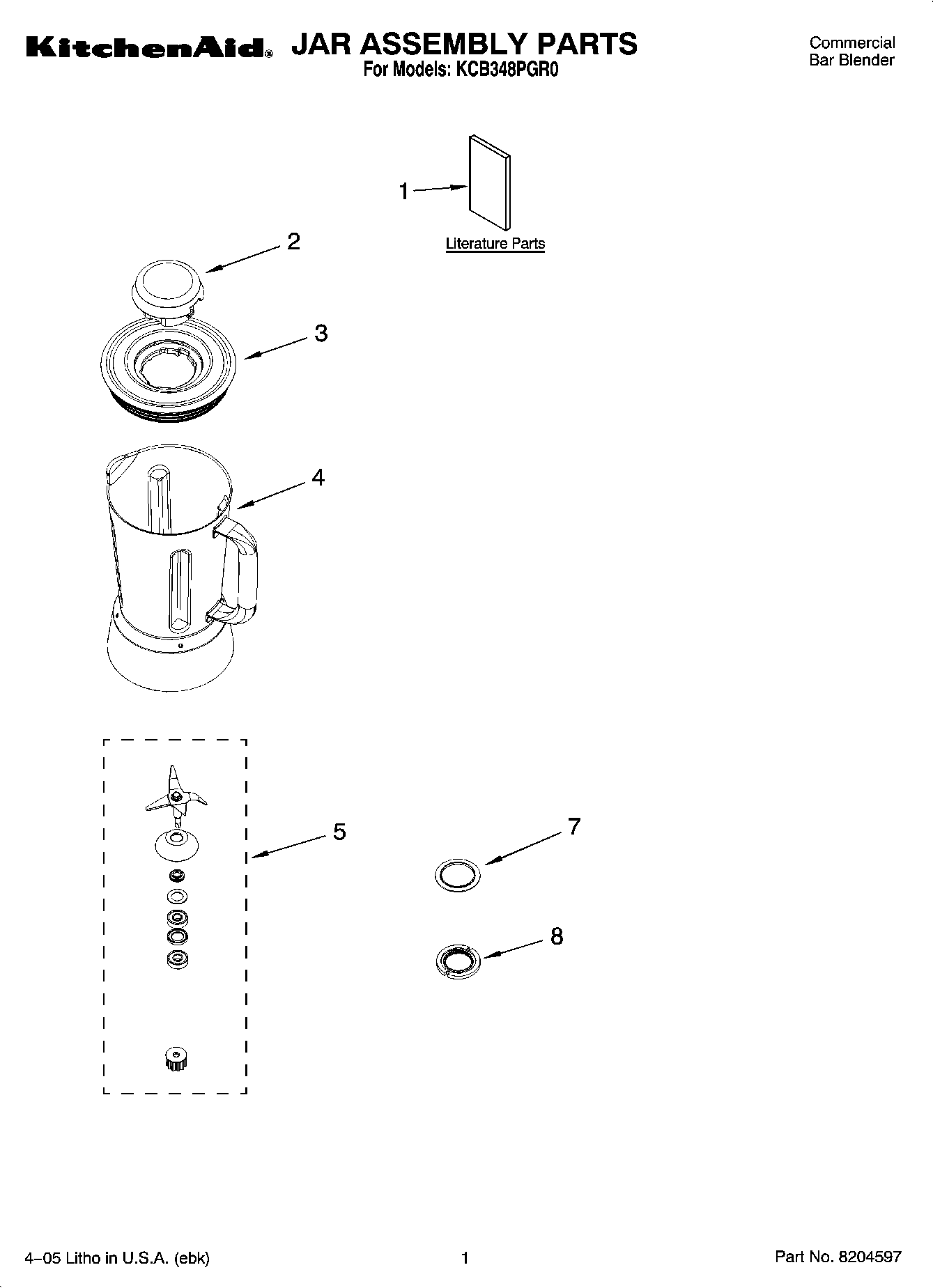 KitchenAid® JAR ASSEMBLY PARTS
For Models: KCB348PGR0

Commercial
Bar Blender

1

Literature Parts

2

3

4

5

7

8

4–05 Litho in U.S.A. (ebk)

1

Part No. 8204597