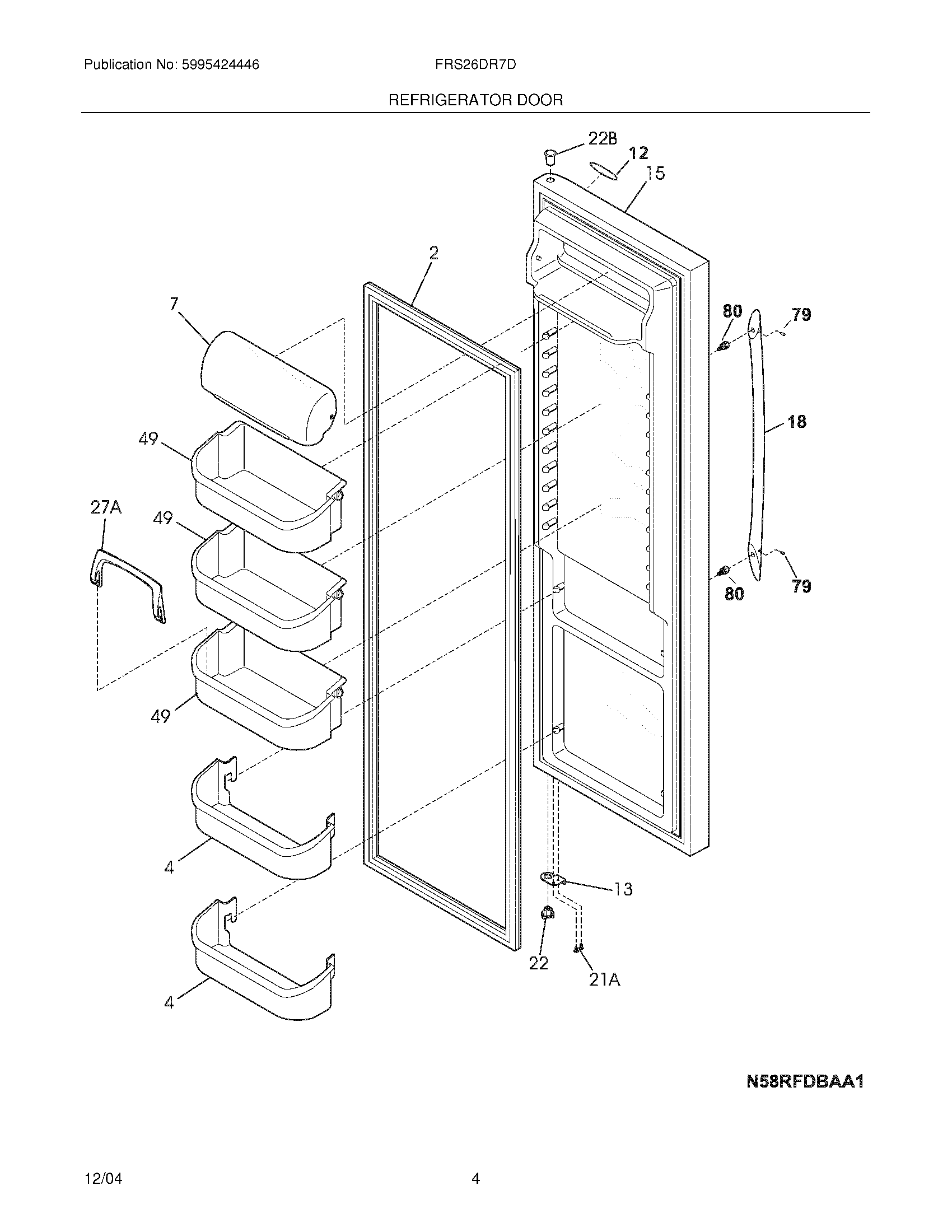 Publication No: 5995424446

FRS26DR7D

REFRIGERATOR DOOR

22B
12
15
2
7
80
79
18
49
27A
49
80
79
49
4
13
22
21A
4

N58RFDBAA1

12/04

4