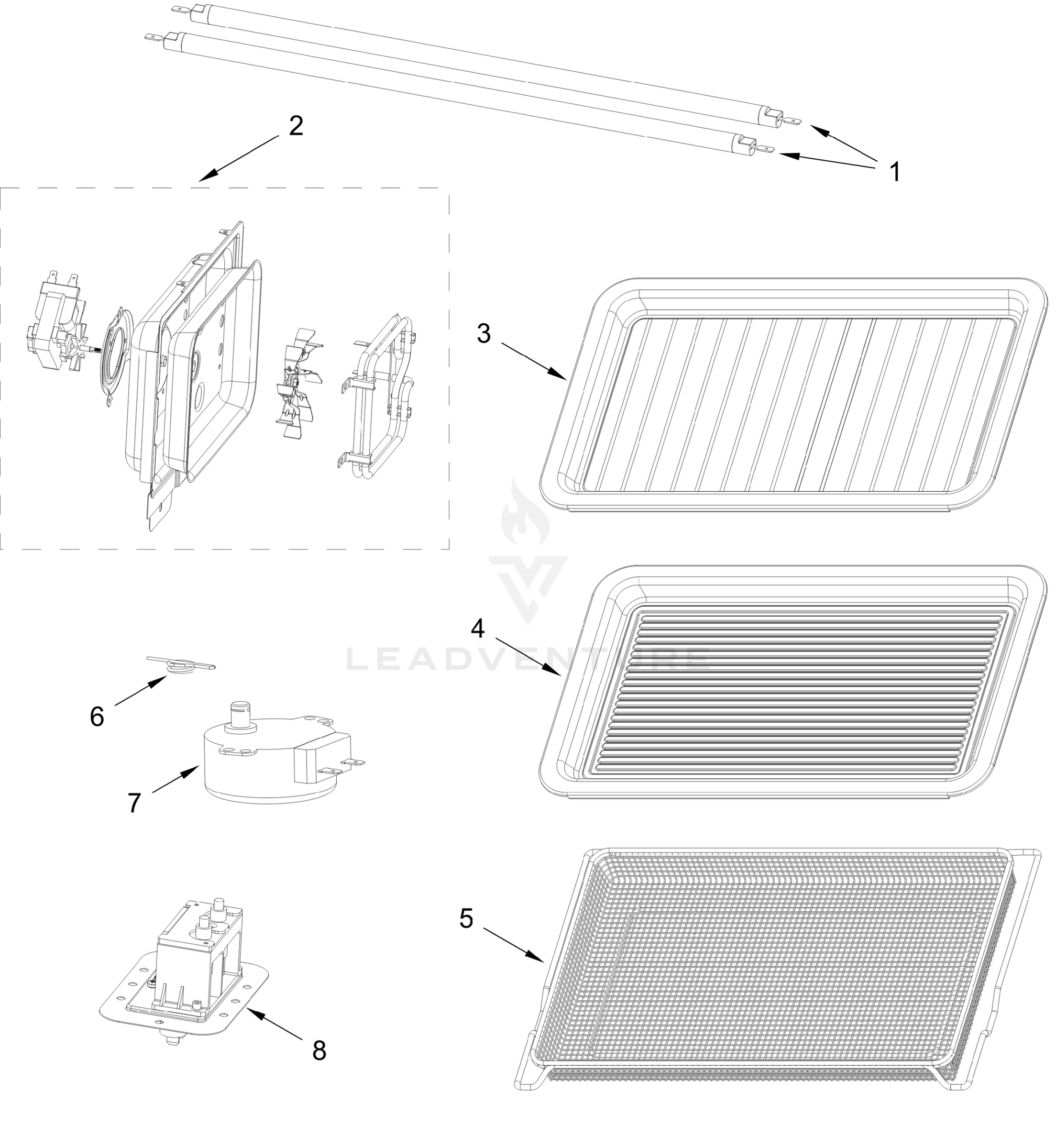 2

1

3

LEADVENTURE

4

6

7

5

8