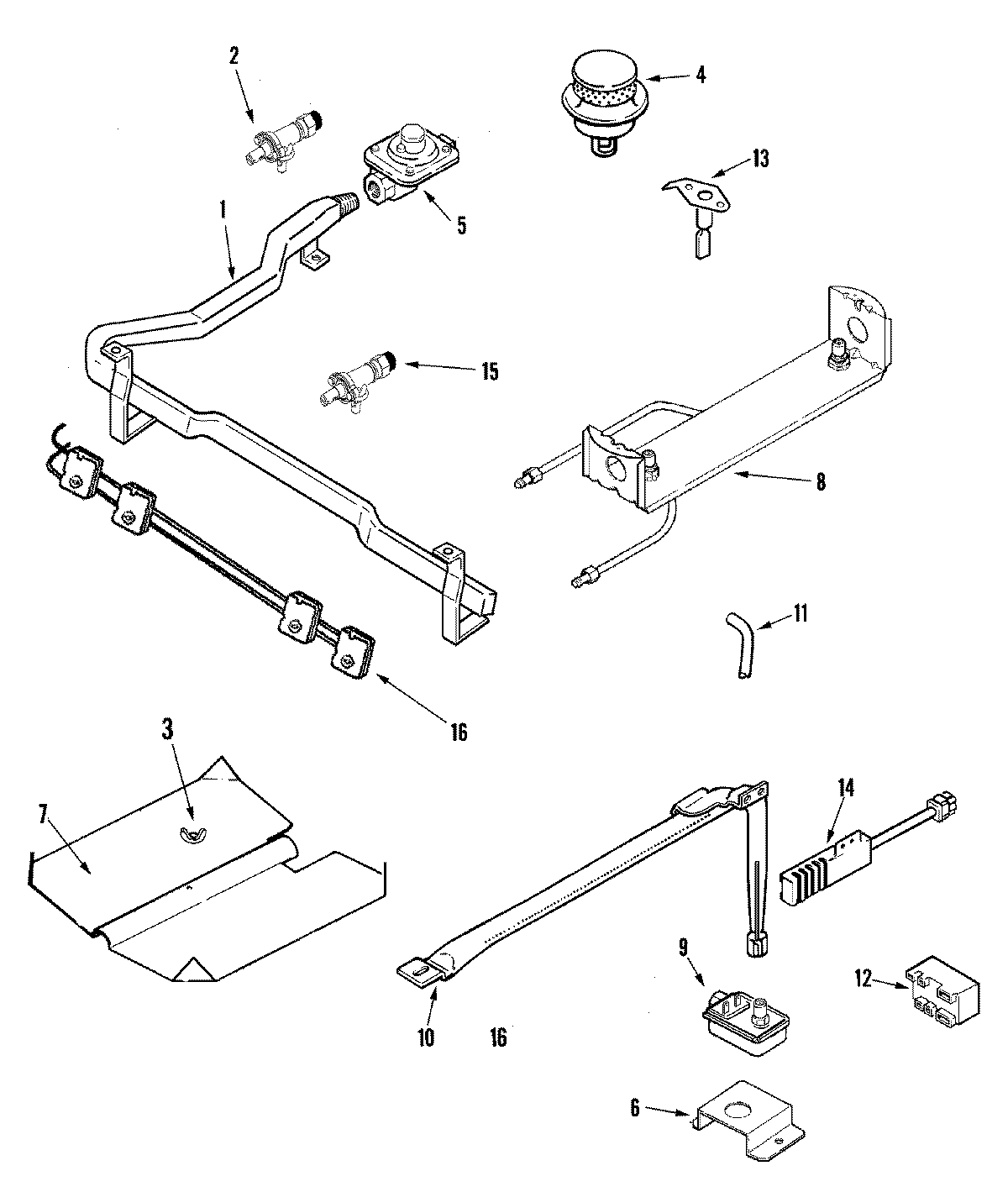 2
4
13
5
1
15
8
11
16
3
7
14
9
12
10
16
6