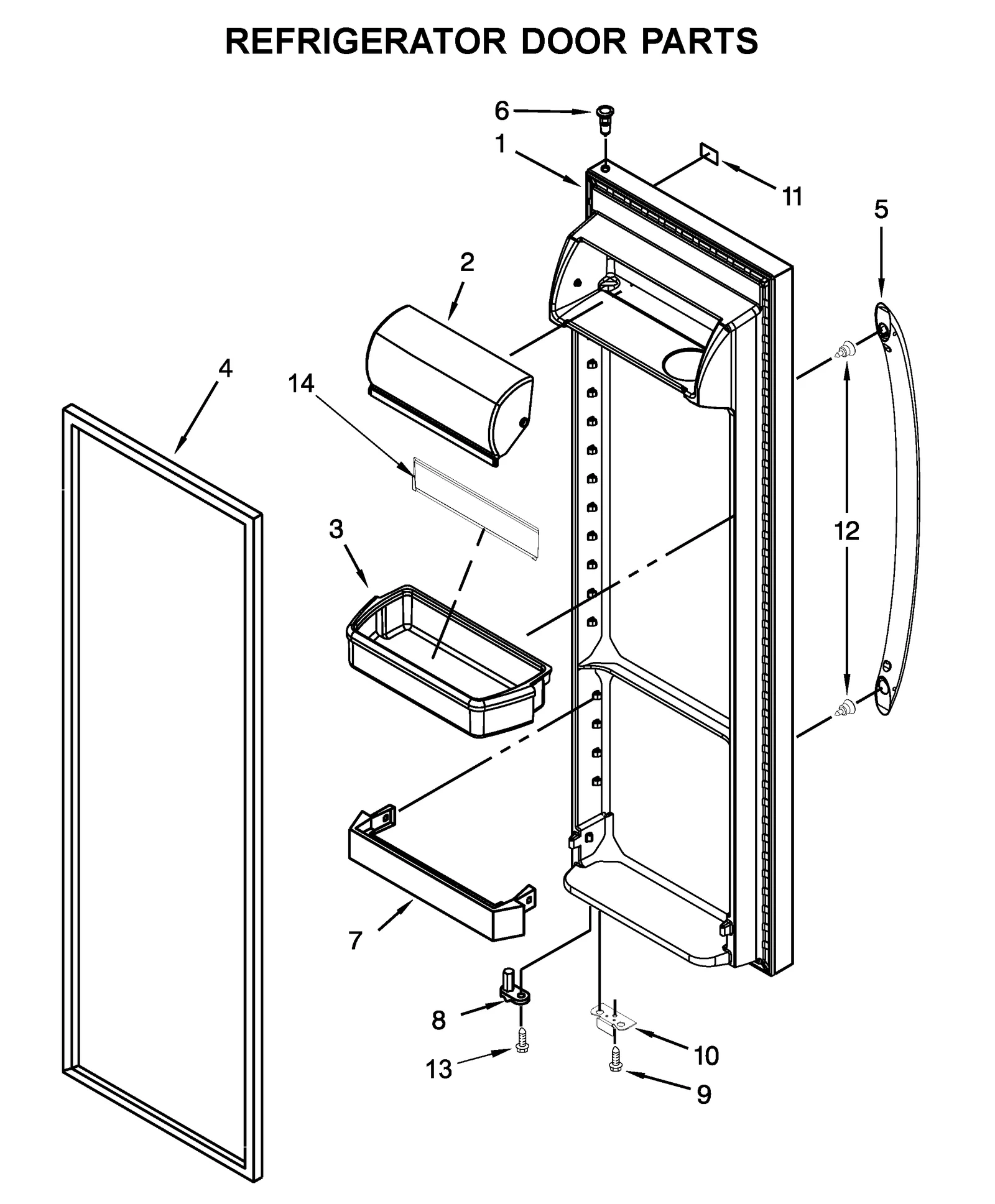 REFRIGERATOR DOOR PARTS

6
1
11
5
2
4
14
3
12
7
8
13
10
9