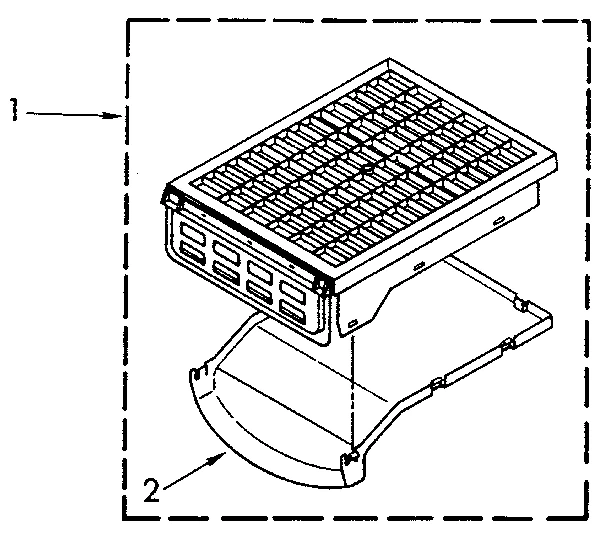 1

2