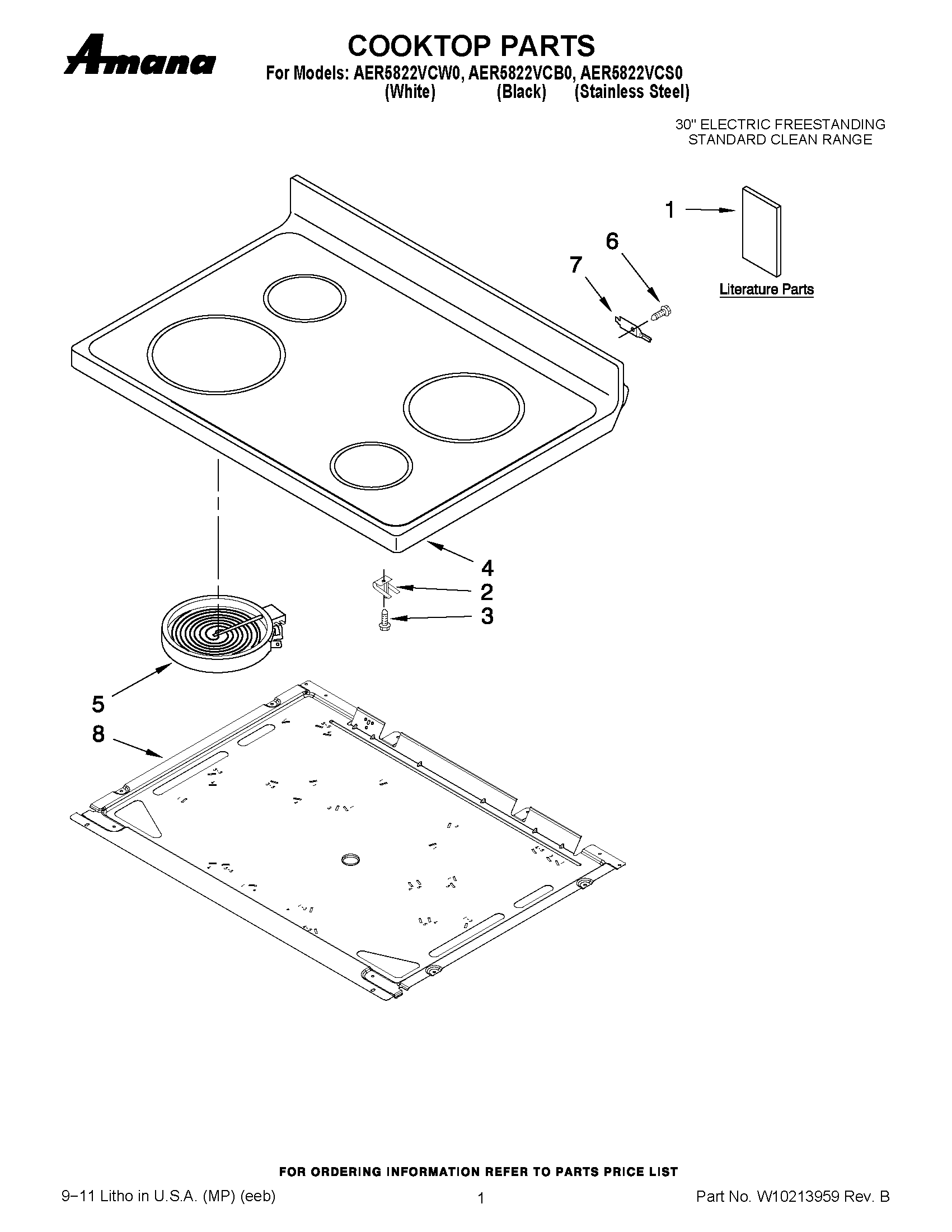 Amana

COOKTOP PARTS

For Models: AER5822VCW0, AER5822VCB0, AER5822VCS0
(White) (Black) (Stainless Steel)

30" ELECTRIC FREESTANDING
STANDARD CLEAN RANGE

1

6

7

Literature Parts

4

2

3

5

8

FOR ORDERING INFORMATION REFER TO PARTS PRICE LIST

9–11 Litho in U.S.A. (MP) (eeb)

1

Part No. W10213959 Rev. B