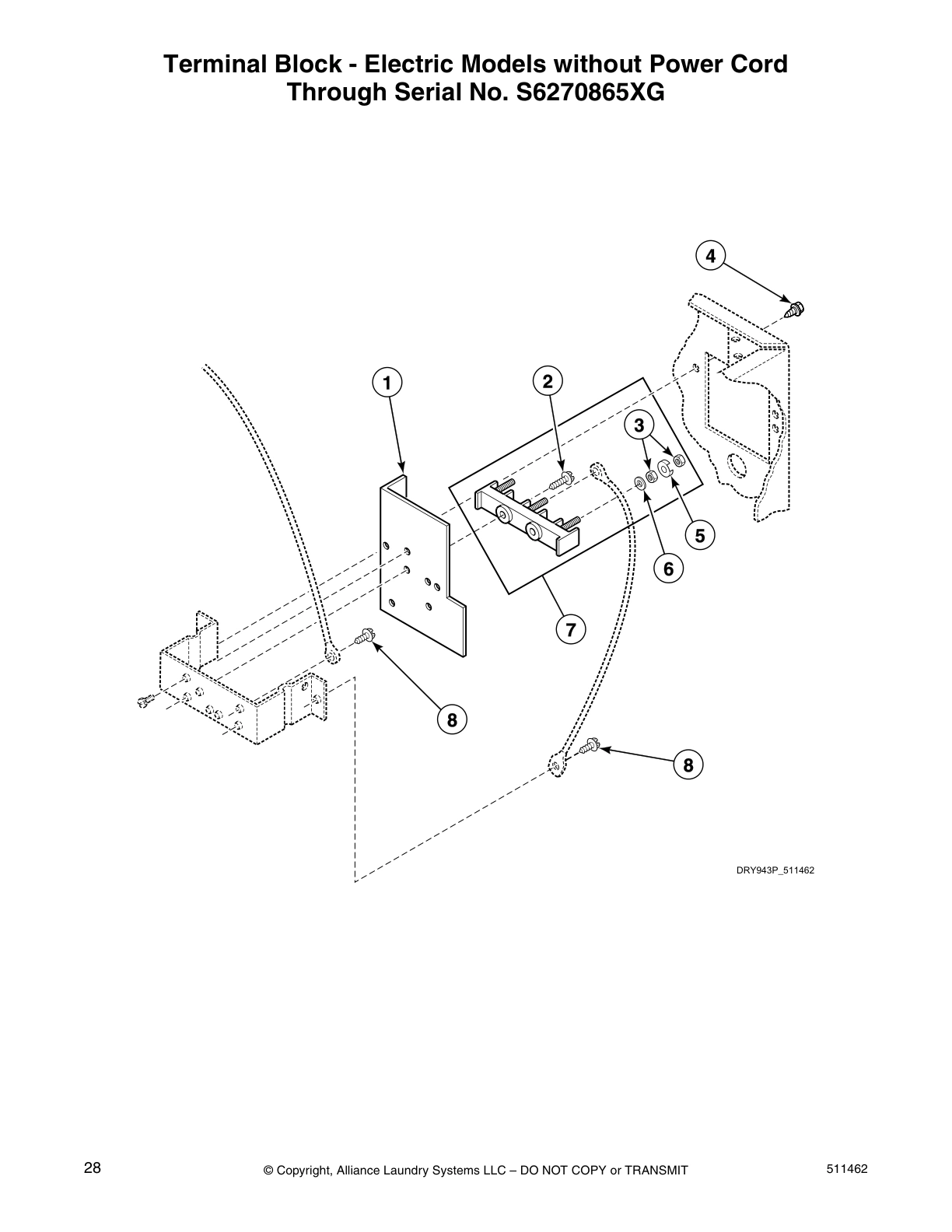 Terminal Block - Electric Models without Power Cord
Through Serial No. S6270865XG

4

1

2

3

5

6

7

8

8

DRY943P_511462

28

© Copyright, Alliance Laundry Systems LLC – DO NOT COPY or TRANSMIT

511462