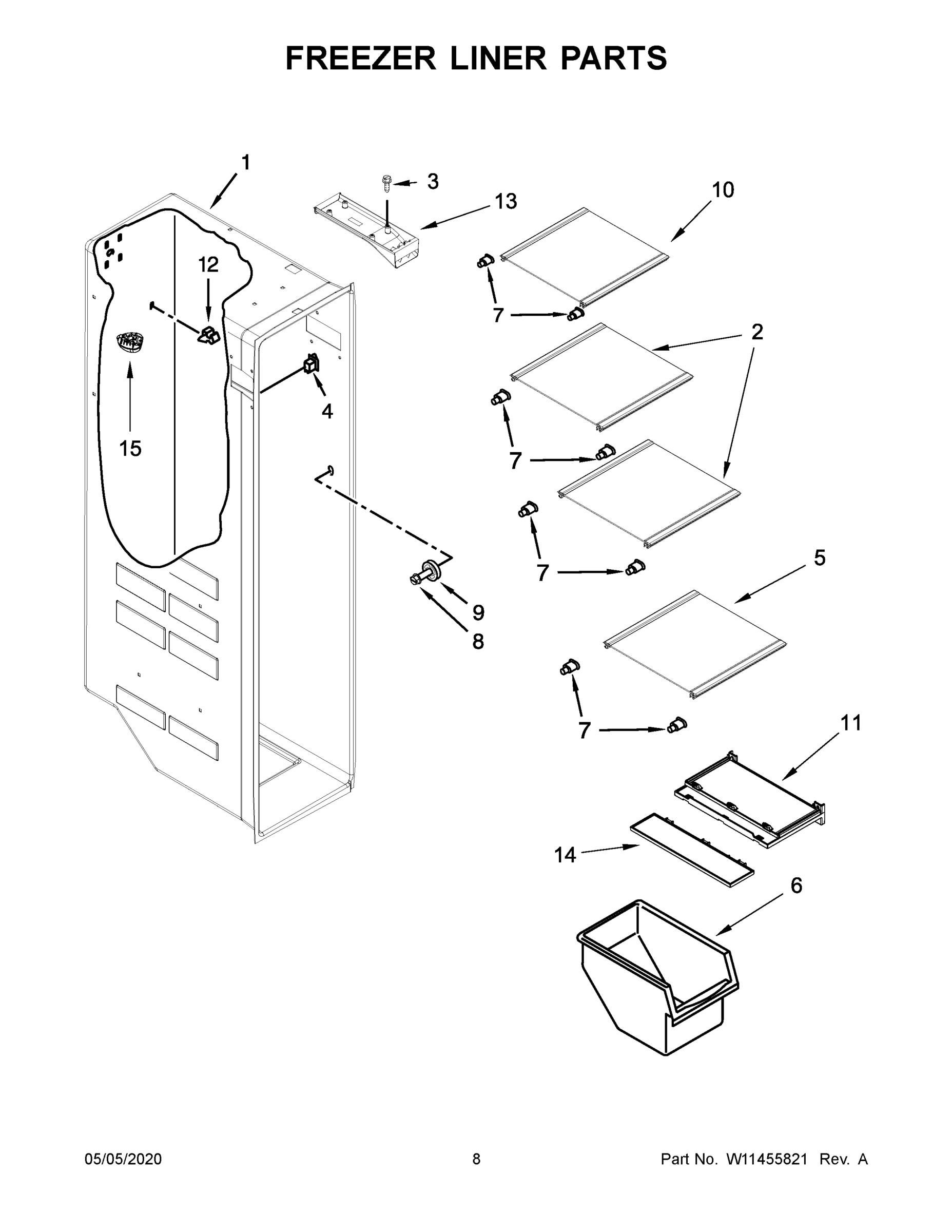 FREEZER LINER PARTS

1
3
13
10
12
7
2
4
15
7
7
5
9
8
7
11
14
6

05/05/2020
8
Part No. W11455821 Rev. A