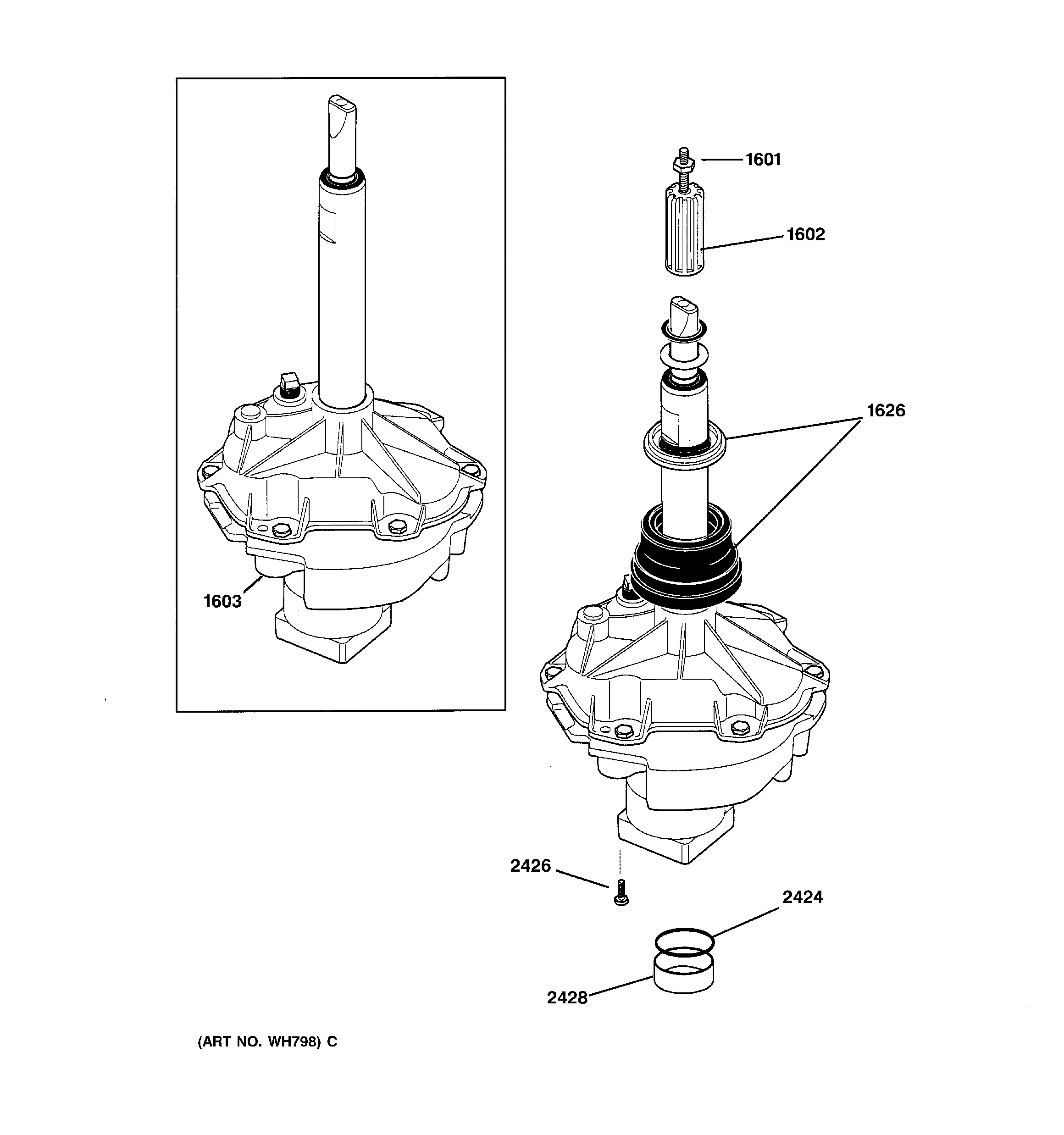 1601

1602

1626

1603

2426

2424

2428

(ART NO. WH798) C