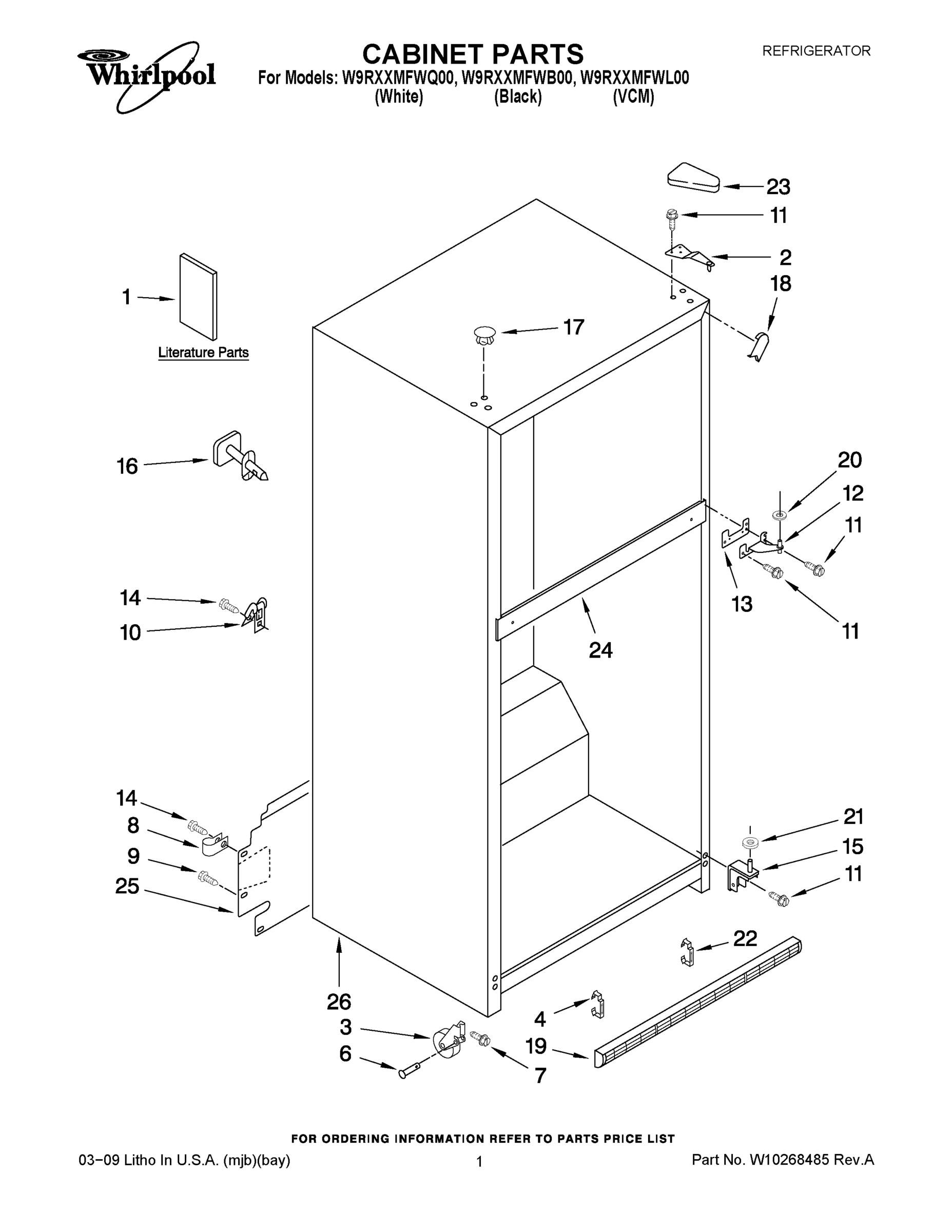 Whirlpool

CABINET PARTS

REFRIGERATOR

For Models: W9RXXMFWQ00, W9RXXMFWB00, W9RXXMFWL00
(White) (Black) (VCM)

23
11
2
18
1
Literature Parts
17
16
20
12
11
13
11
14
10
24
14
8
9
25
21
15
11
22
26
3
6
4
19
7

FOR ORDERING INFORMATION REFER TO PARTS PRICE LIST

03−09 Litho In U.S.A. (mjb)(bay)

1

Part No. W10268485 Rev.A