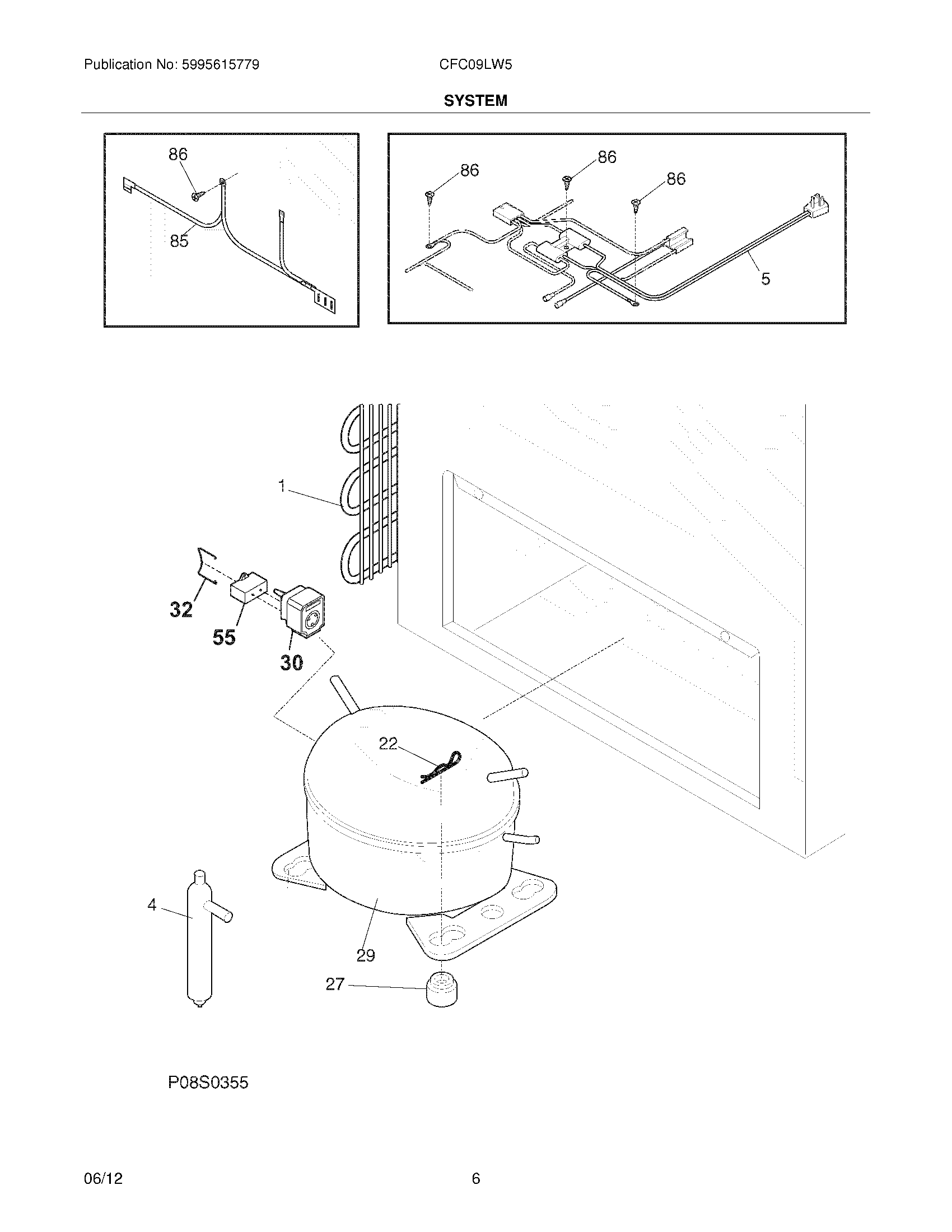 Publication No: 5995615779

CFC09LW5

SYSTEM

86

85

86

86

86

5

1

32

55

30

22

4

29

27

P08S0355

06/12

6