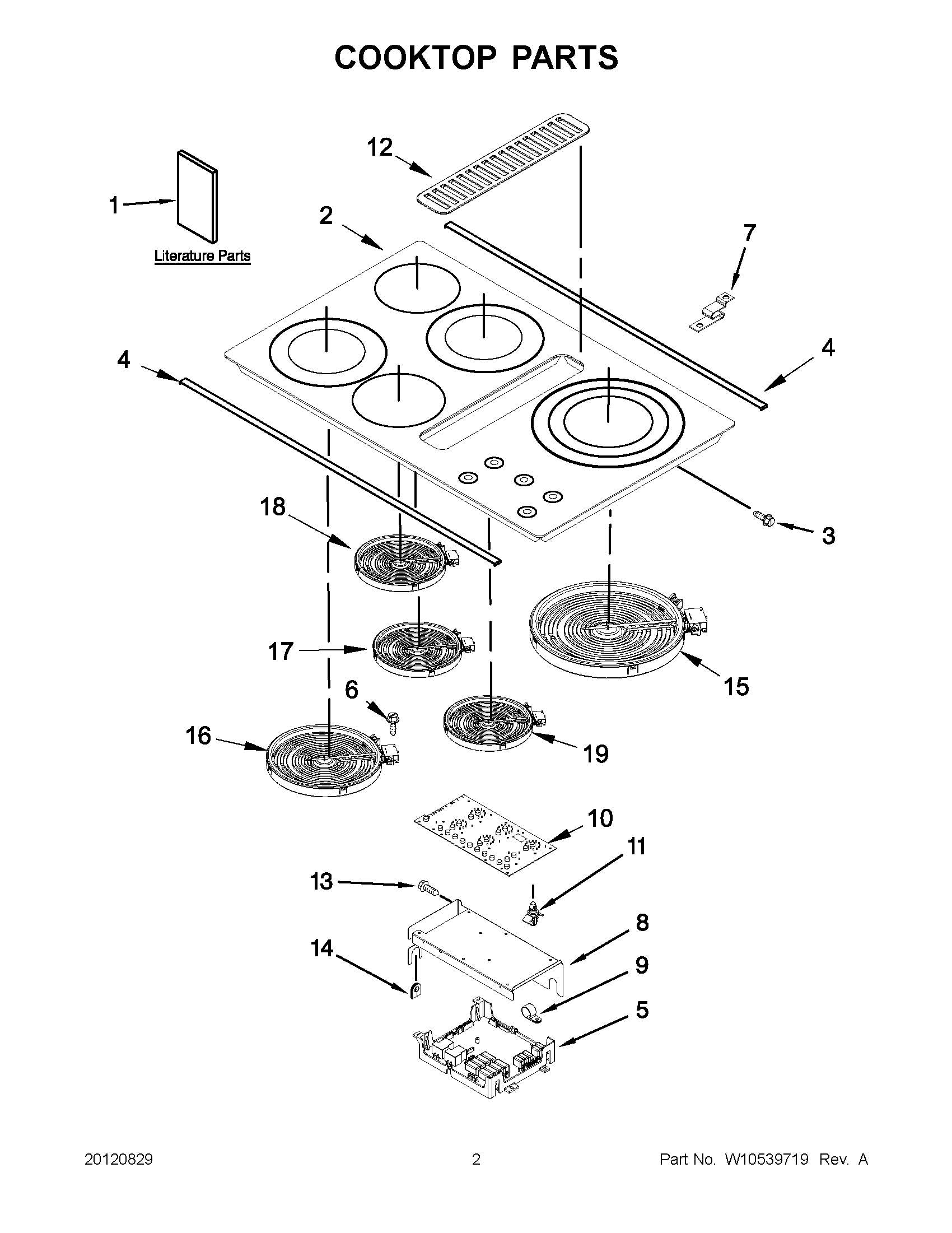 COOKTOP PARTS

12

1

Literature Parts

2

7

4

4

18

3

17

15

6

16

19

10

11

13

8

14

9

5

20120829

2

Part No. W10539719 Rev. A