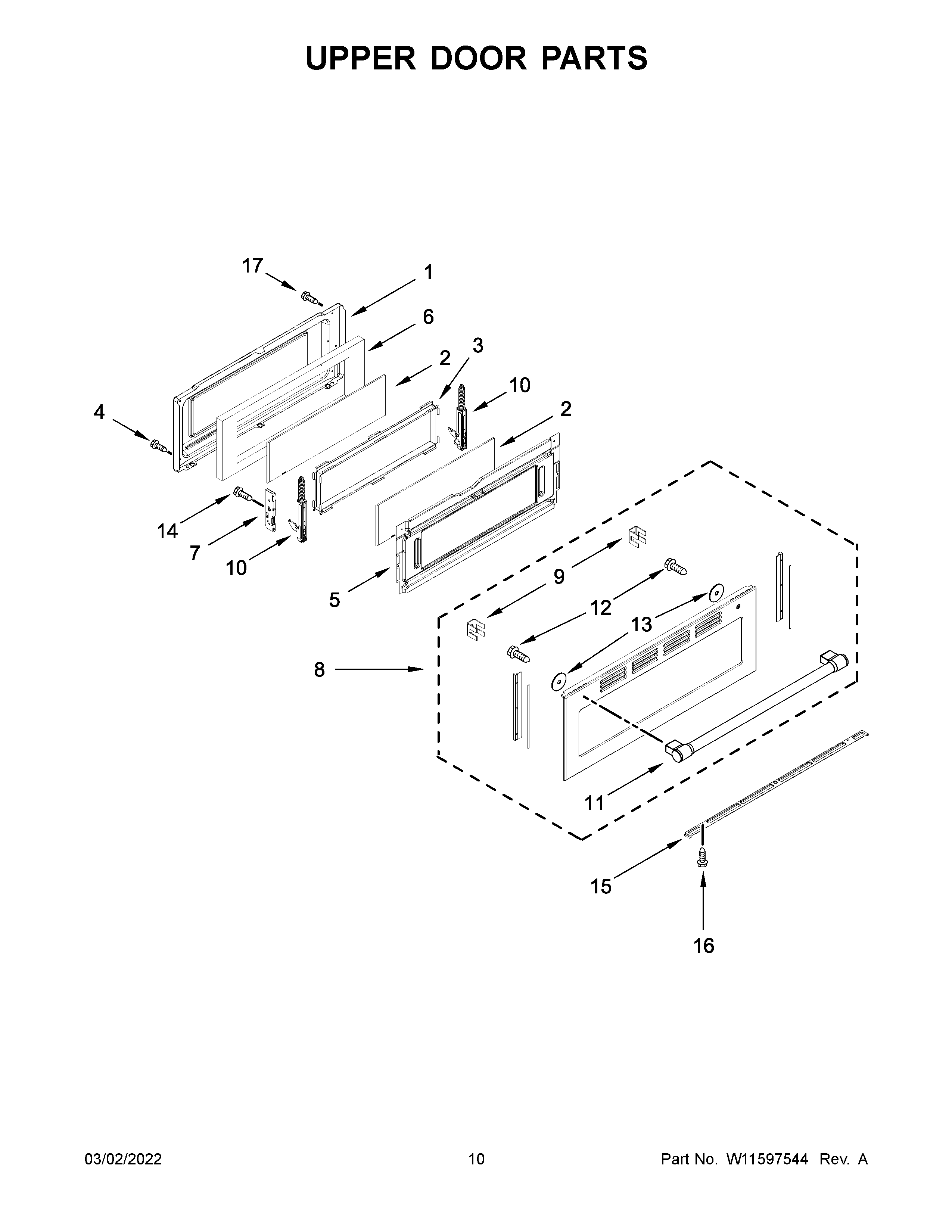 UPPER DOOR PARTS

17
1
6
2
3
10
4
2
14
7
10
5
9
12
13
8
11
15
16

03/02/2022 10 Part No. W11597544 Rev. A