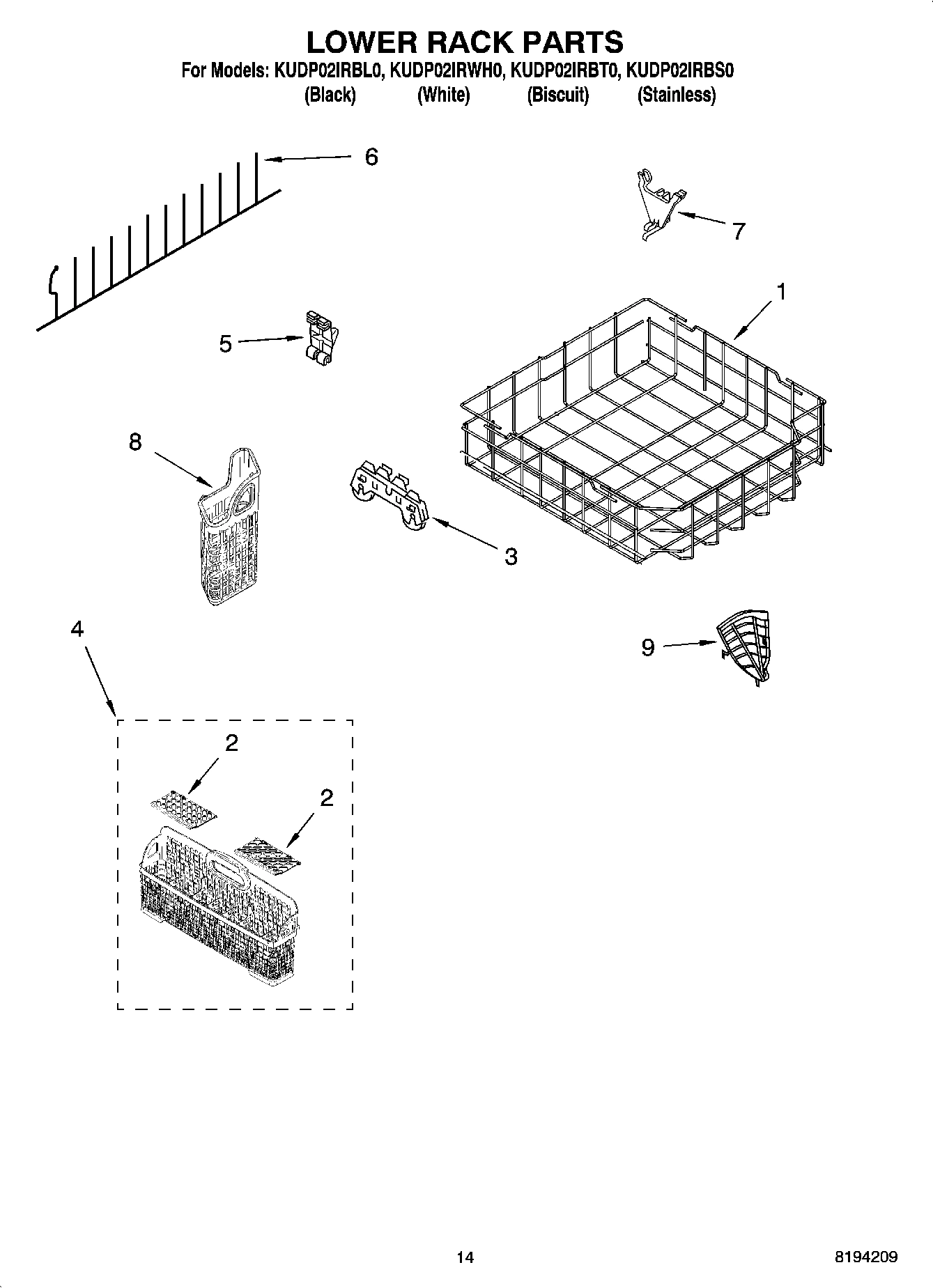 LOWER RACK PARTS
For Models: KUDP02IRBL0, KUDP02IRWH0, KUDP02IRBT0, KUDP02IRBS0
(Black) (White) (Biscuit) (Stainless)

6
7
1
5
8
3
4
9
2
2

14
8194209