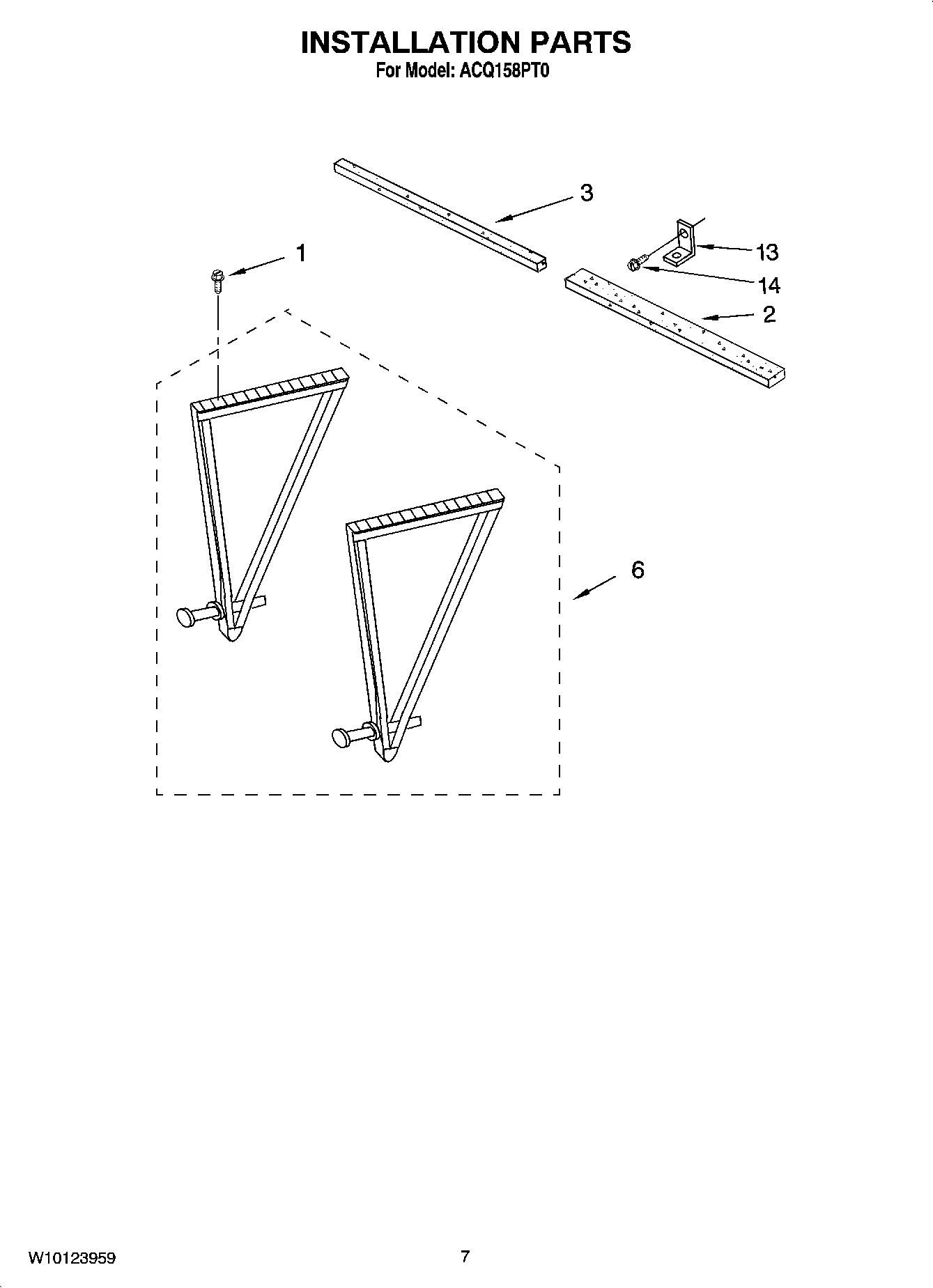 INSTALLATION PARTS
For Model: ACQ158PT0

3
1
13
14
2
6

W10123959
7