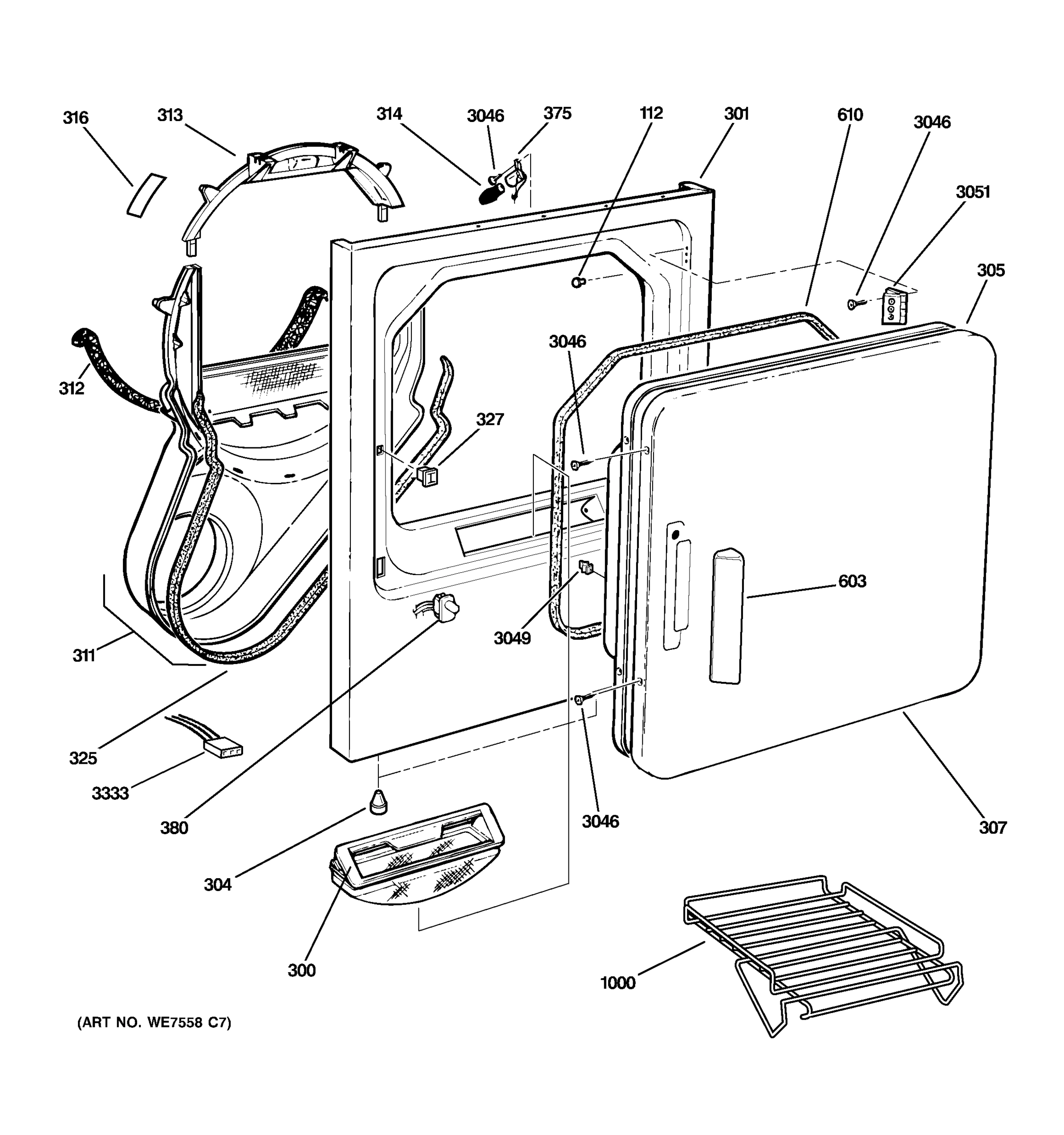 316
313
314
3046
375
112
301
610
3046
3051
305
312
3046
327
603
3049
311
325
3333
380
3046
307
304
300
1000
(ART NO. WE7558 C7)