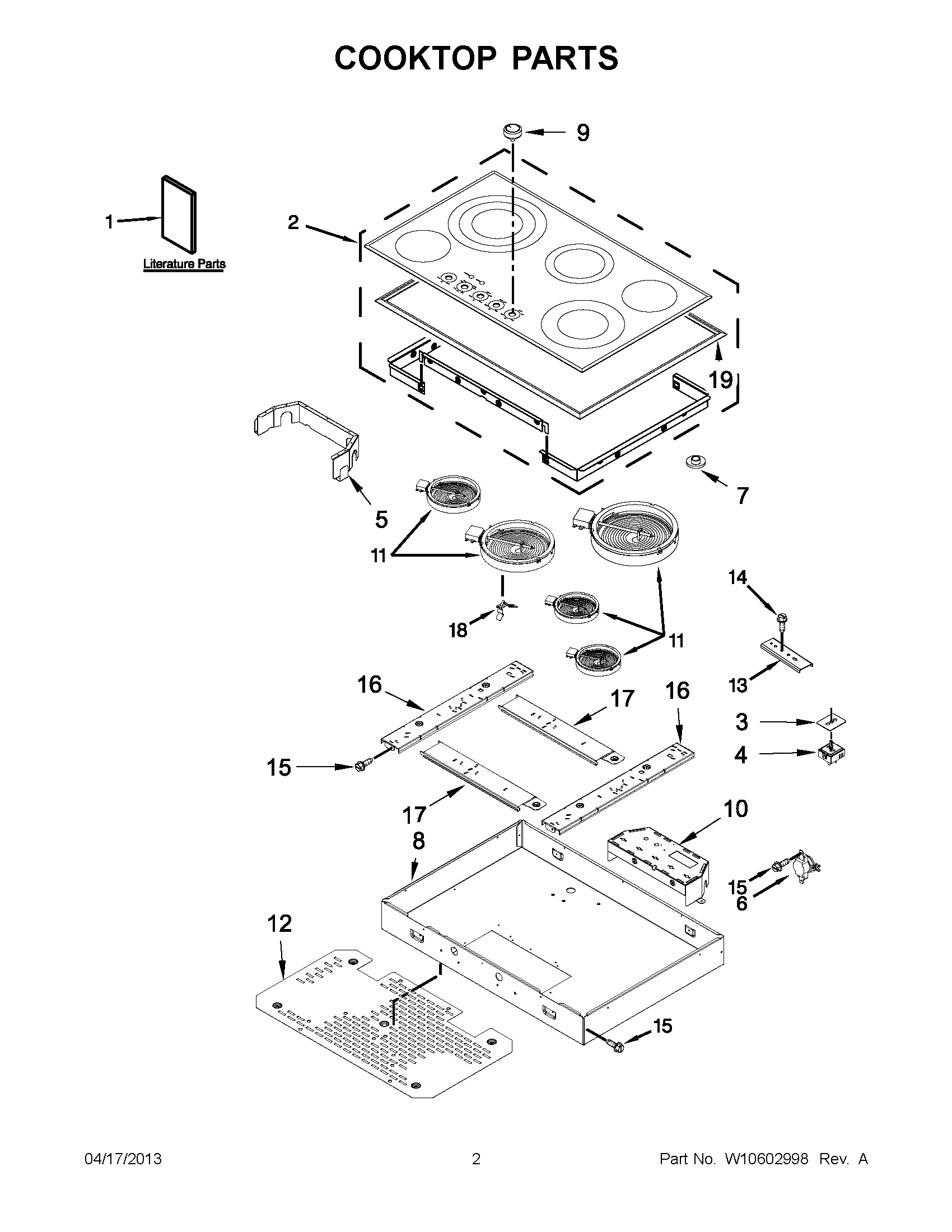 COOKTOP PARTS

9

1

Literature Parts

2

19

5

7

11

14

18

11

13

16

17

16

3

4

15

17

10

8

15
6

12

15

04/17/2013

2

Part No. W10602998 Rev. A