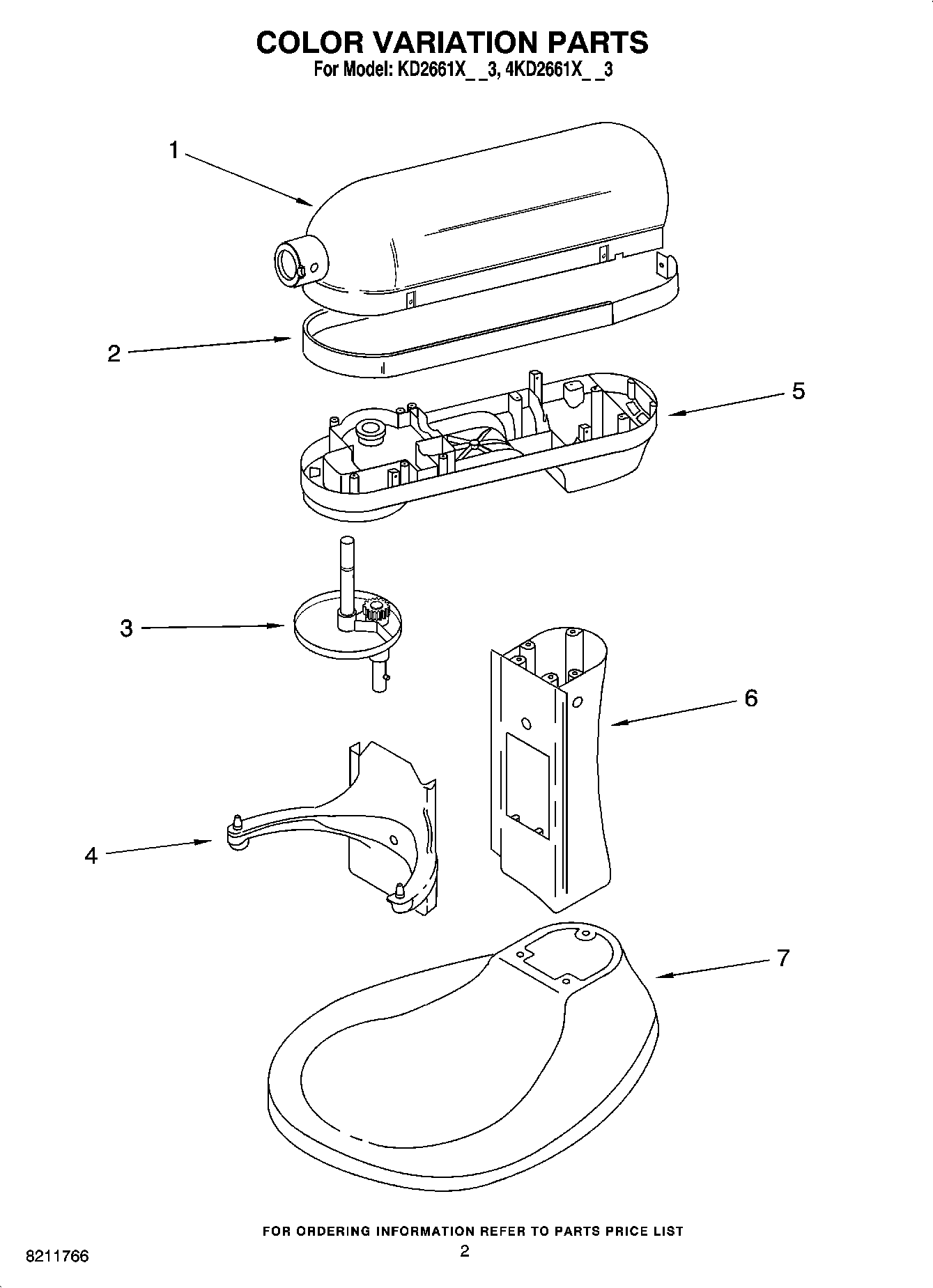 COLOR VARIATION PARTS
For Model: KD2661X_ _3, 4KD2661X_ _3

1

2

5

3

6

4

7

FOR ORDERING INFORMATION REFER TO PARTS PRICE LIST

8211766

2